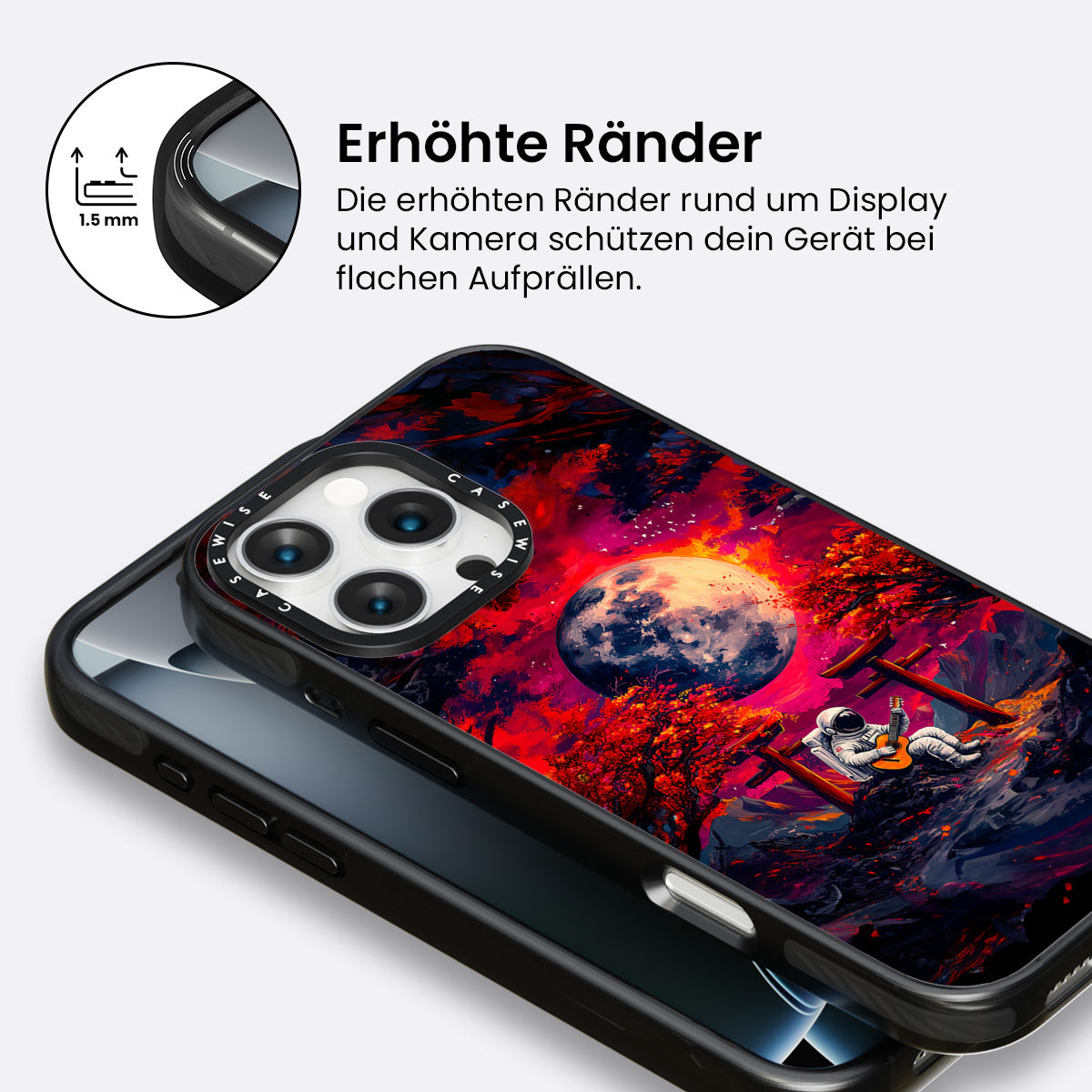 1.5 mm

Erhöhte Ränder

Die erhöhten Ränder rund um Display und Kamera schützen dein Gerät bei flachen Aufprällen.

CASEWISE CASEWISE