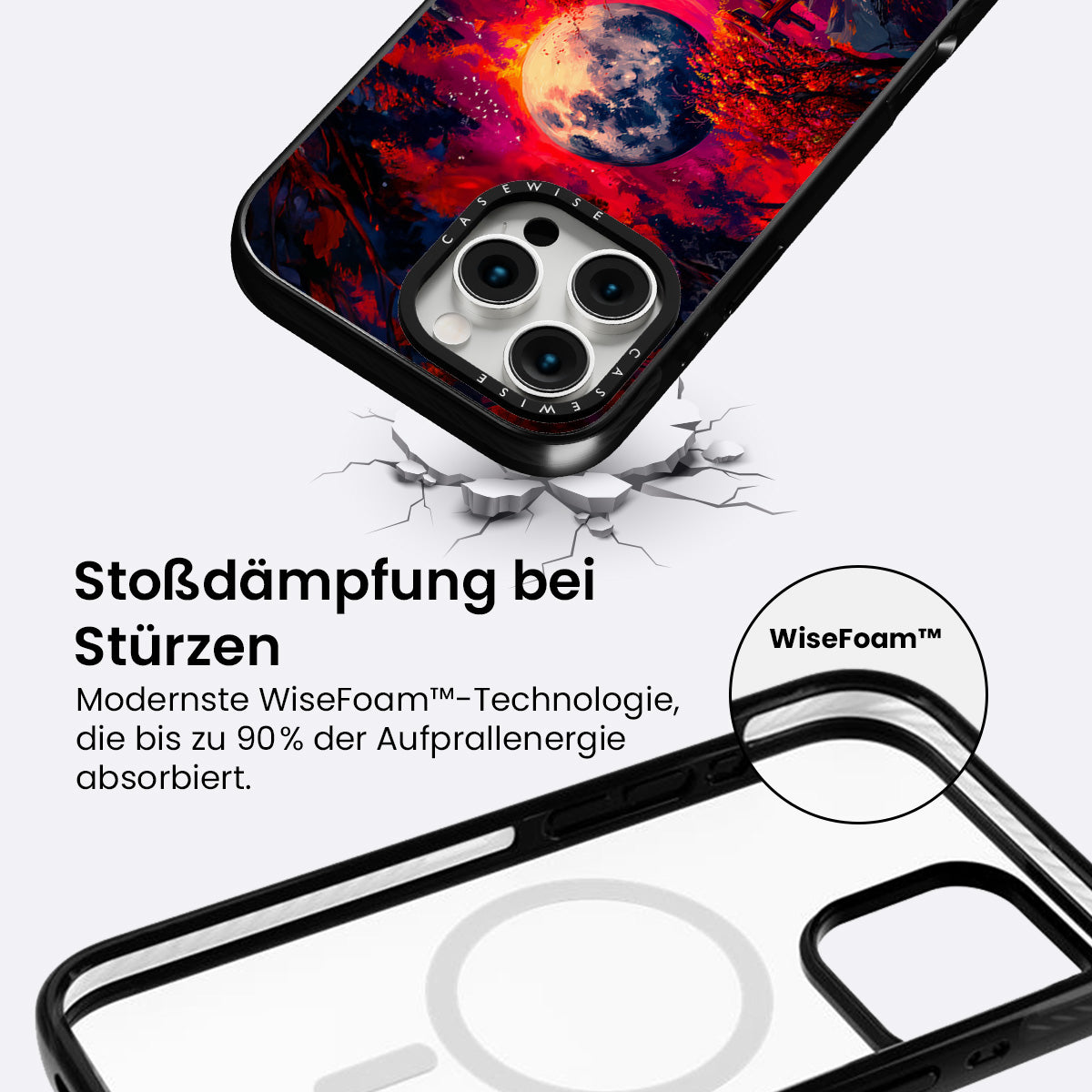 CASEWISE
CASEWISE

Stoßdämpfung bei Stürzen

Modernste WiseFoam™-Technologie, die bis zu 90% der Aufprallenergie absorbiert.

WiseFoam™