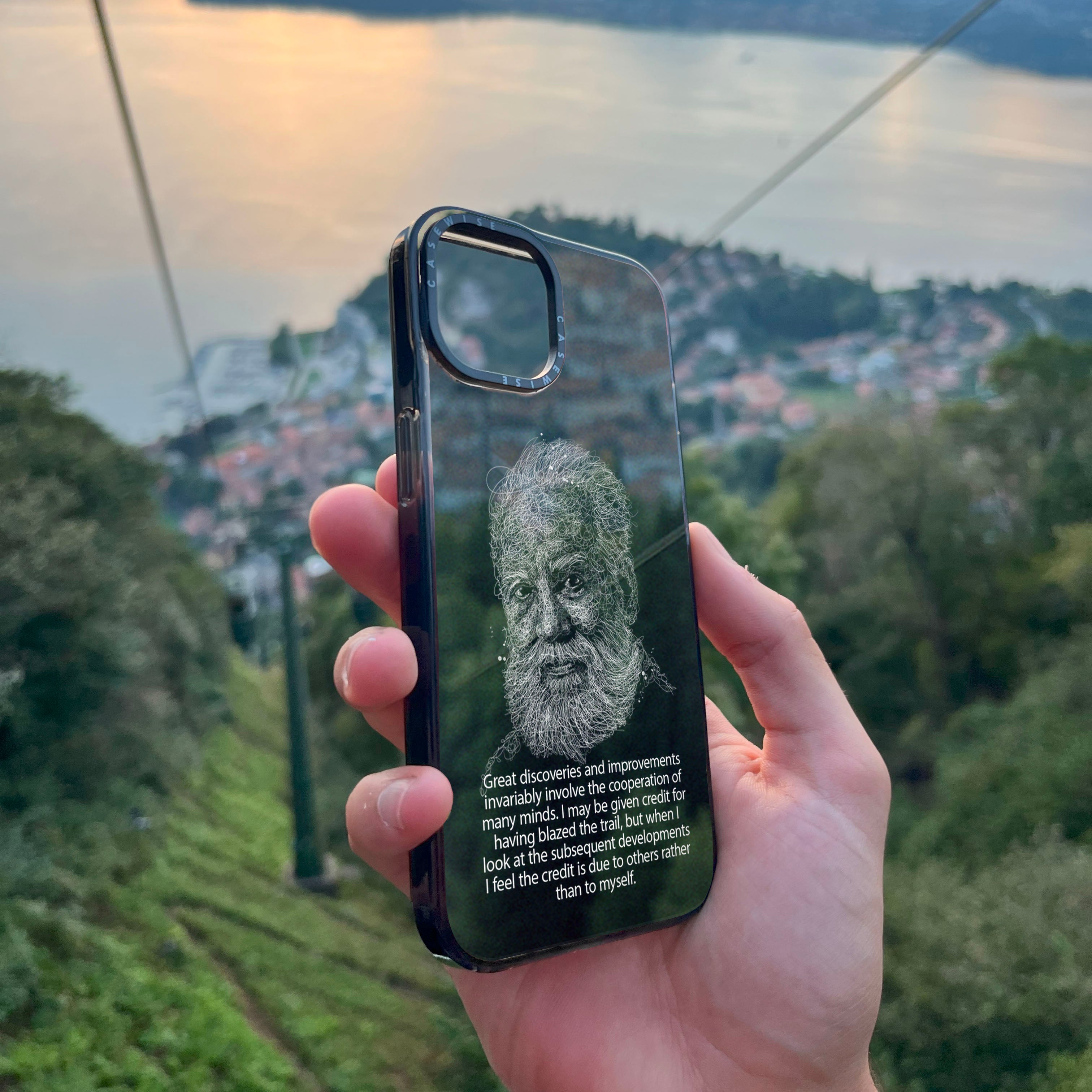 CASEWISE

CASEWISE

Great discoveries and improvements invariably involve the cooperation of many minds. I may be given credit for having blazed the trail, but when I look at the subsequent developments I feel the credit is due to others rather than to myself.