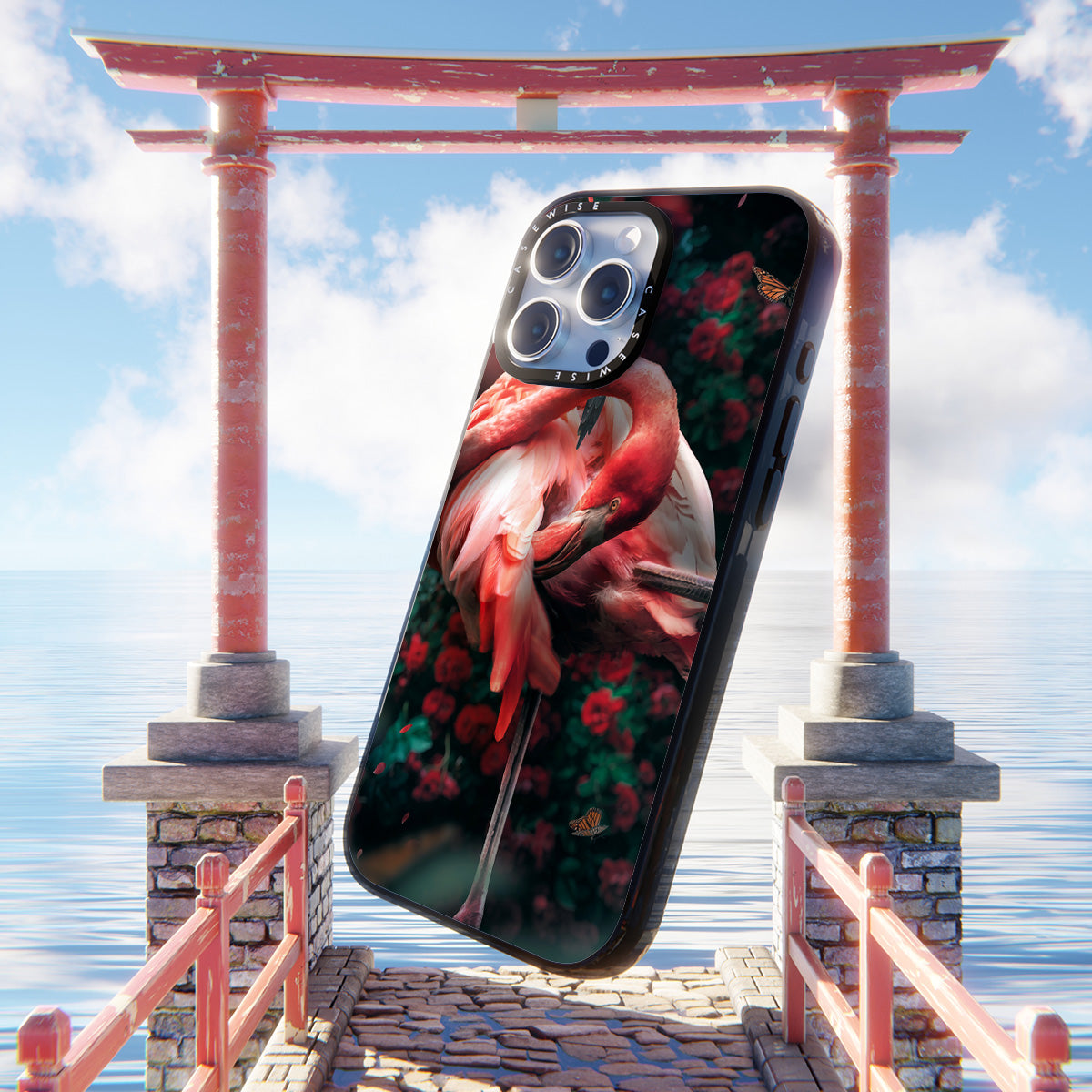 CASEWISE CASEWISE