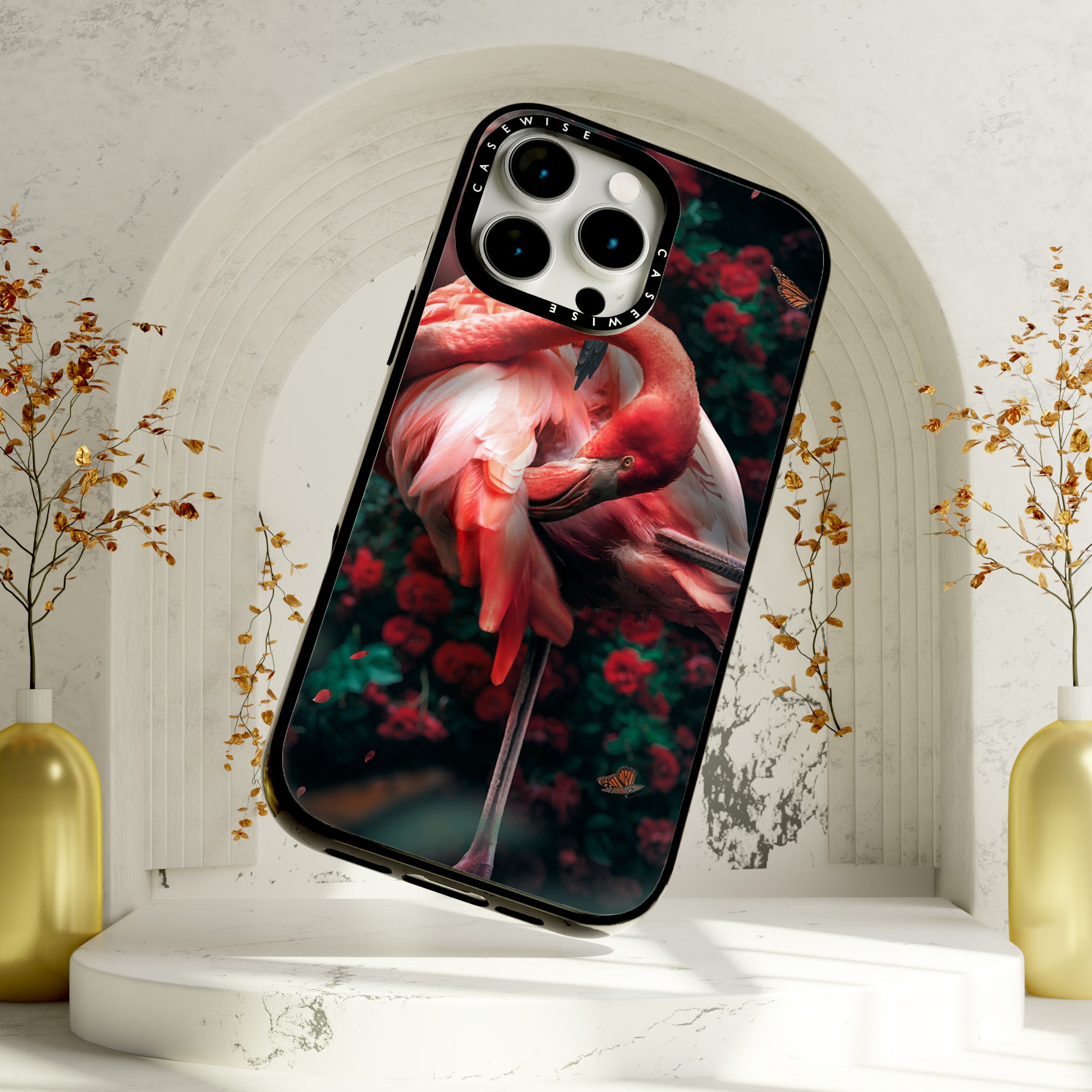 CASEWISE
CASEWISE