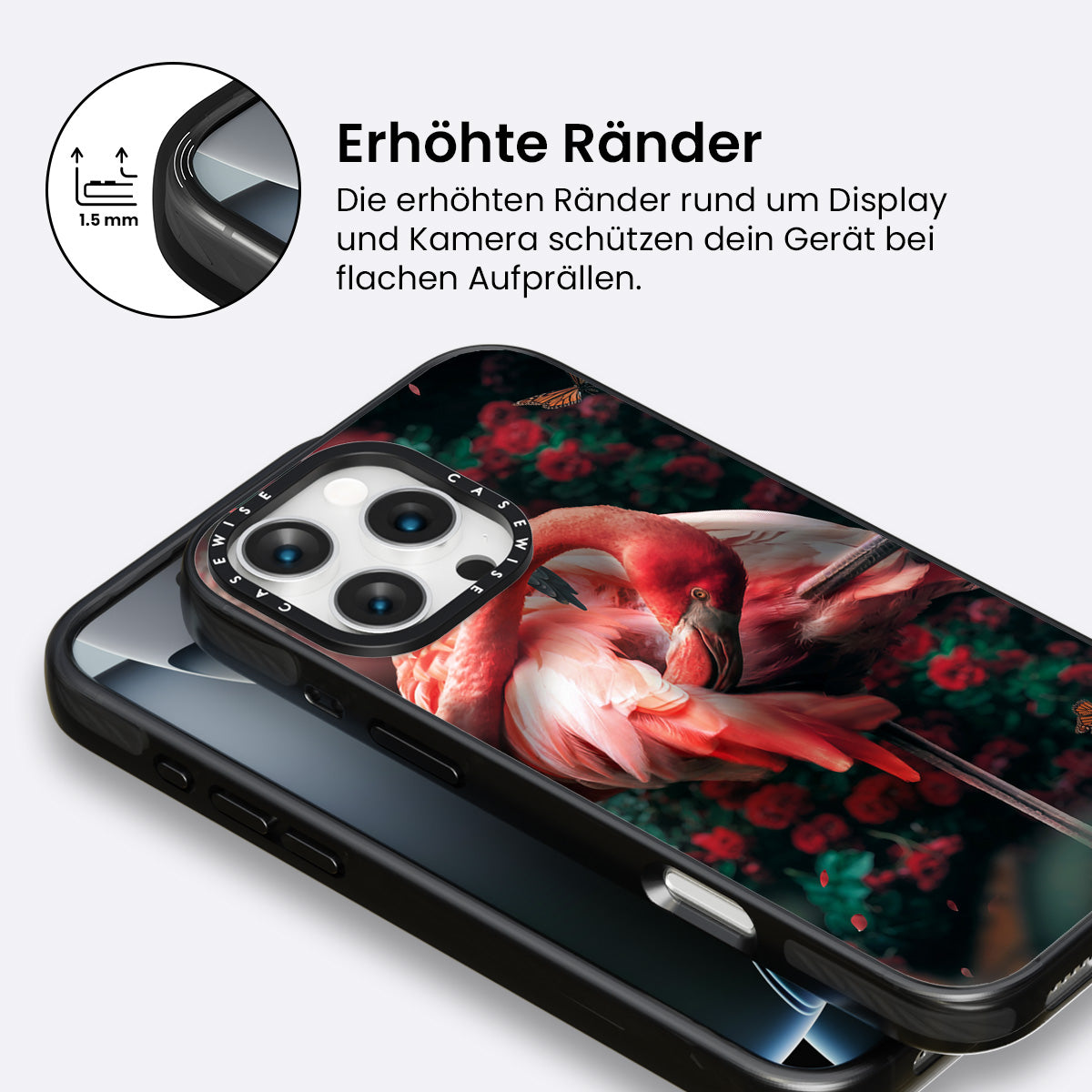 1.5 mm

Erhöhte Ränder

Die erhöhten Ränder rund um Display und Kamera schützen dein Gerät bei flachen Aufprällen.

CASEWISE CASEWISE