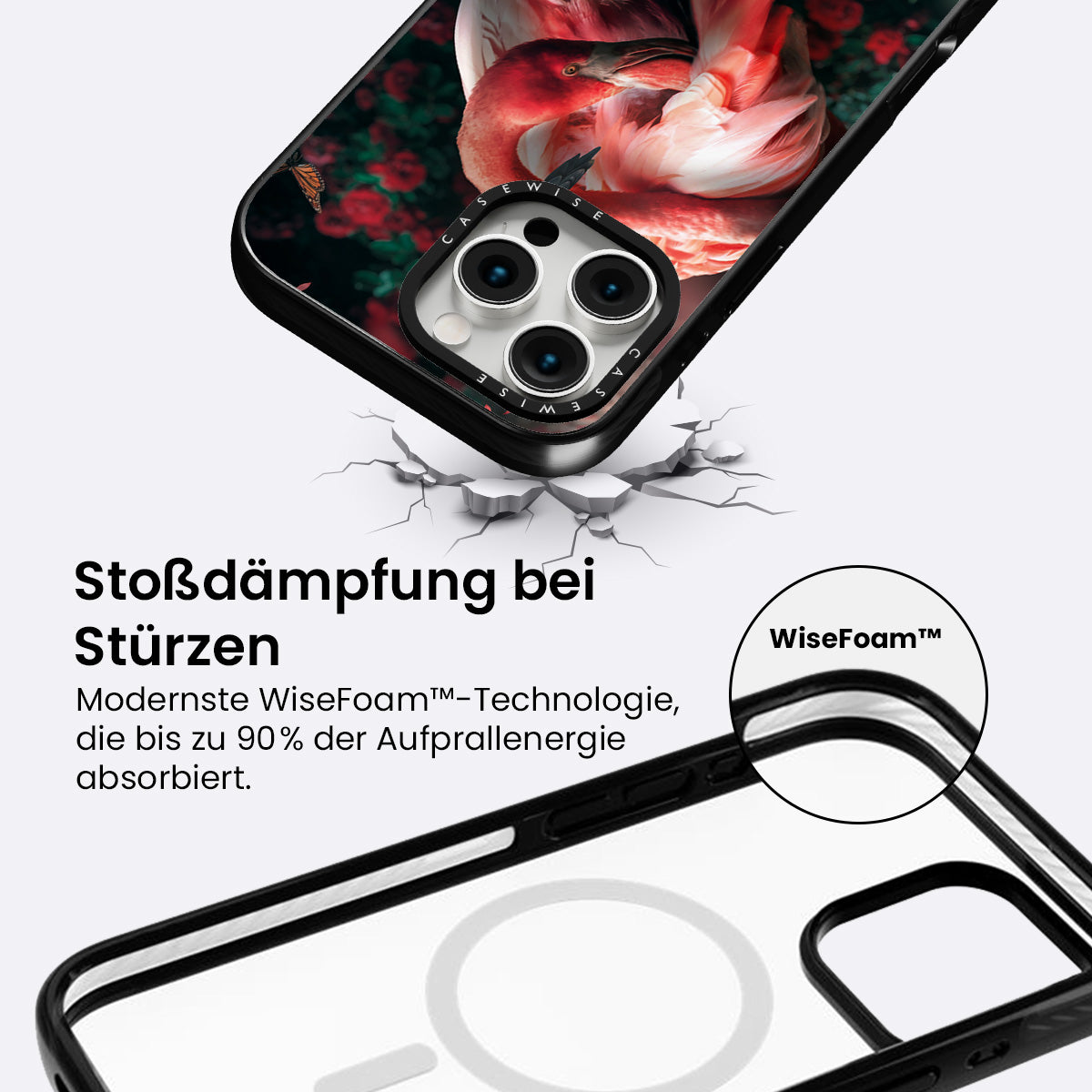 CASEWISE

CASEWISE

Stoßdämpfung bei Stürzen

Modernste WiseFoam™-Technologie, die bis zu 90% der Aufprallenergie absorbiert.

WiseFoam™