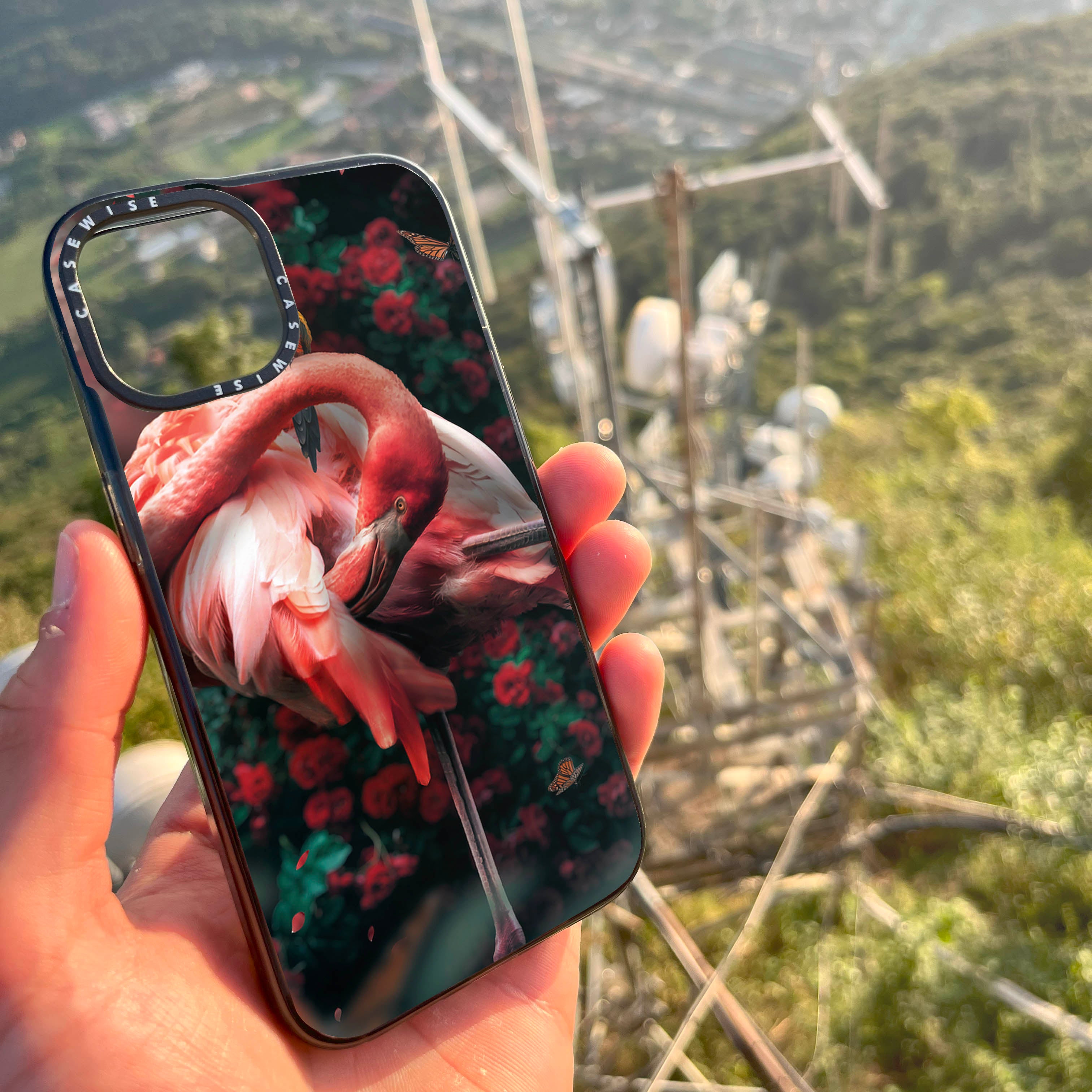 CASEWISE CASEWISE