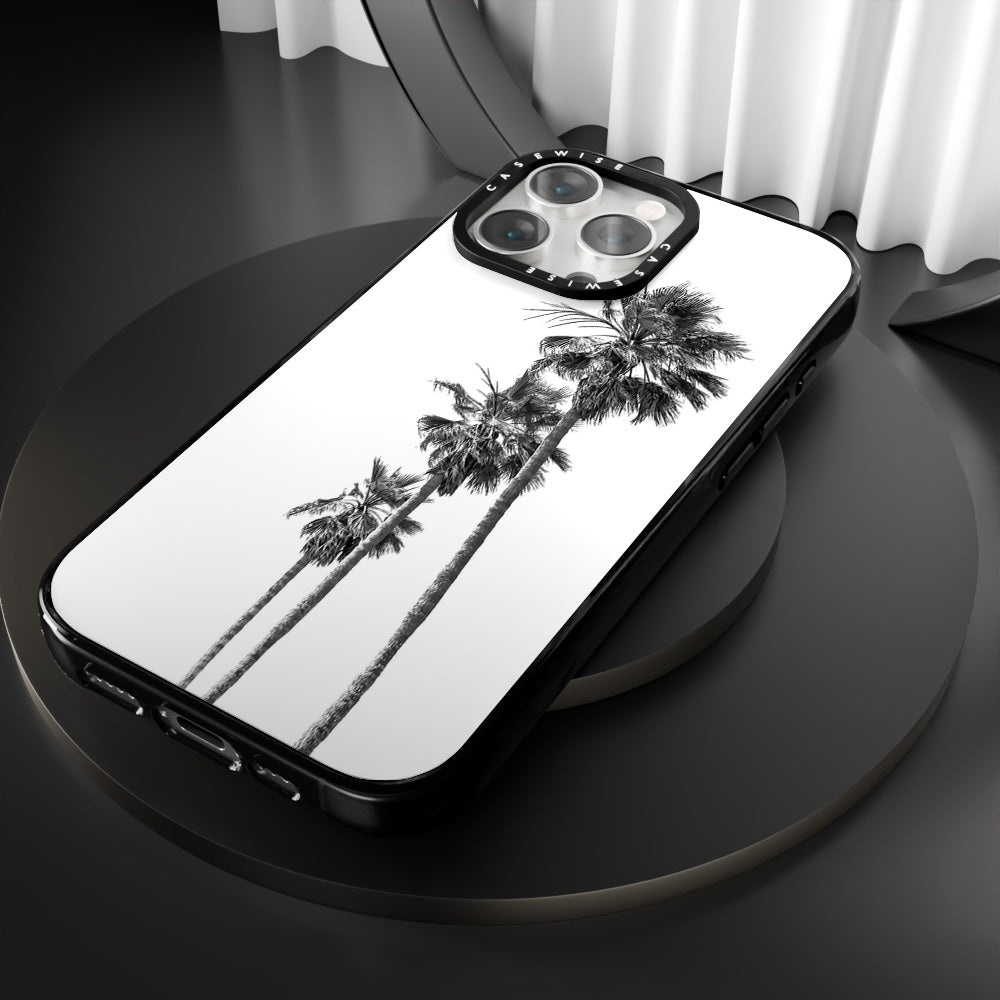 CASEWISE
CASEWISE