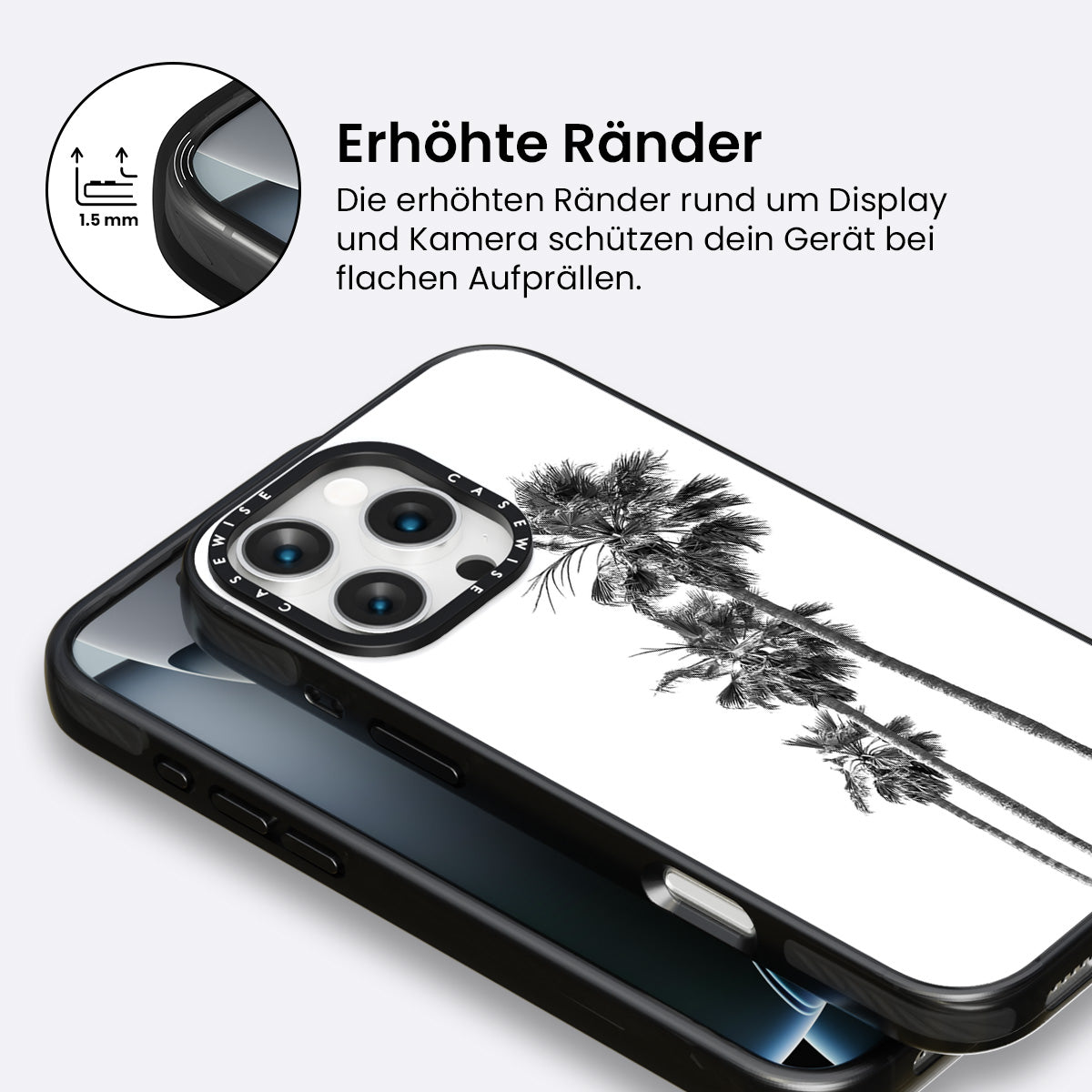 1.5 mm

Erhöhte Ränder

Die erhöhten Ränder rund um Display und Kamera schützen dein Gerät bei flachen Aufprällen.

CASEWISE CASEWISE