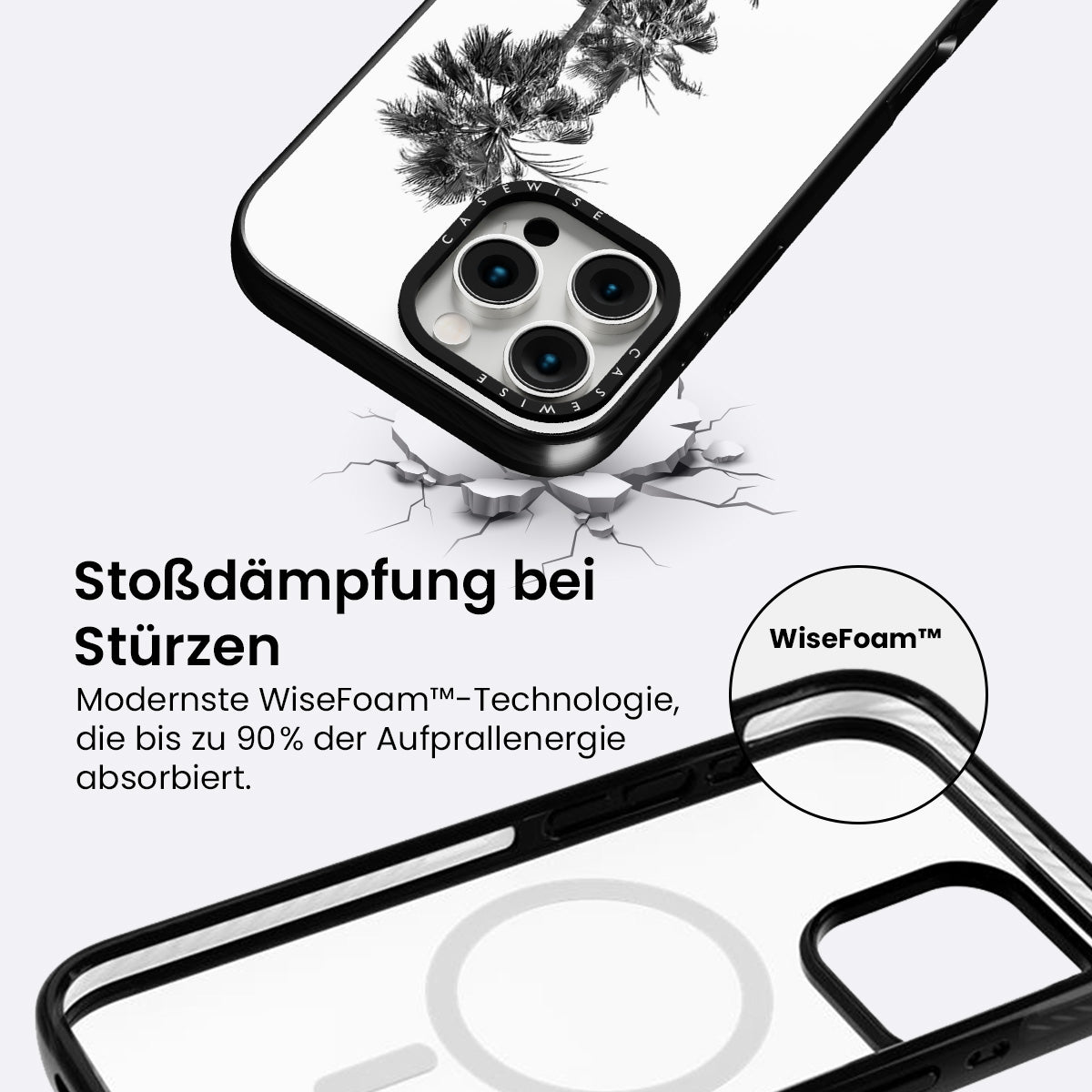 CASEWISE

CASEWISE

Stoßdämpfung bei Stürzen

Modernste WiseFoam™-Technologie, die bis zu 90% der Aufprallenergie absorbiert.

WiseFoam™