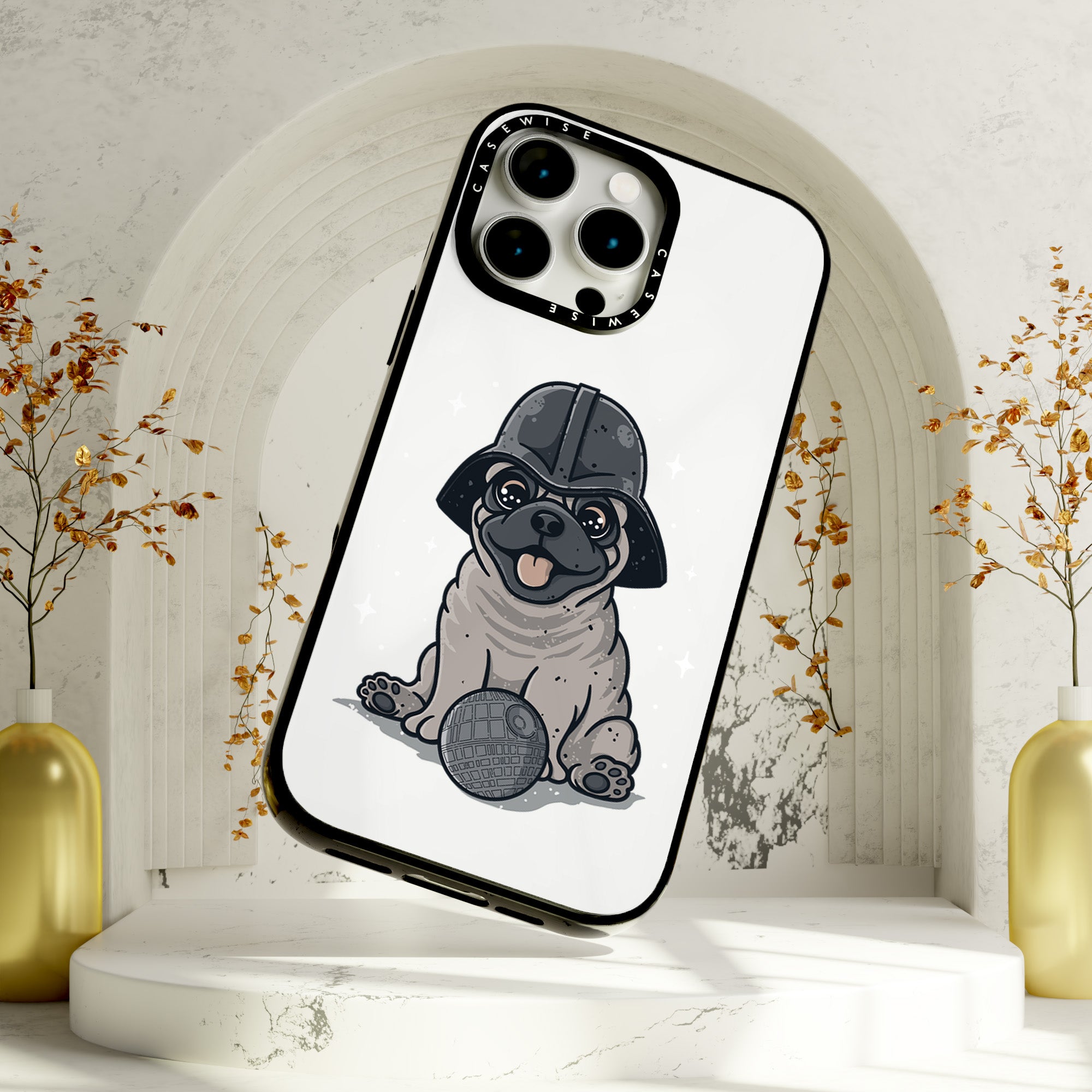 CASEWISE
CASEWISE