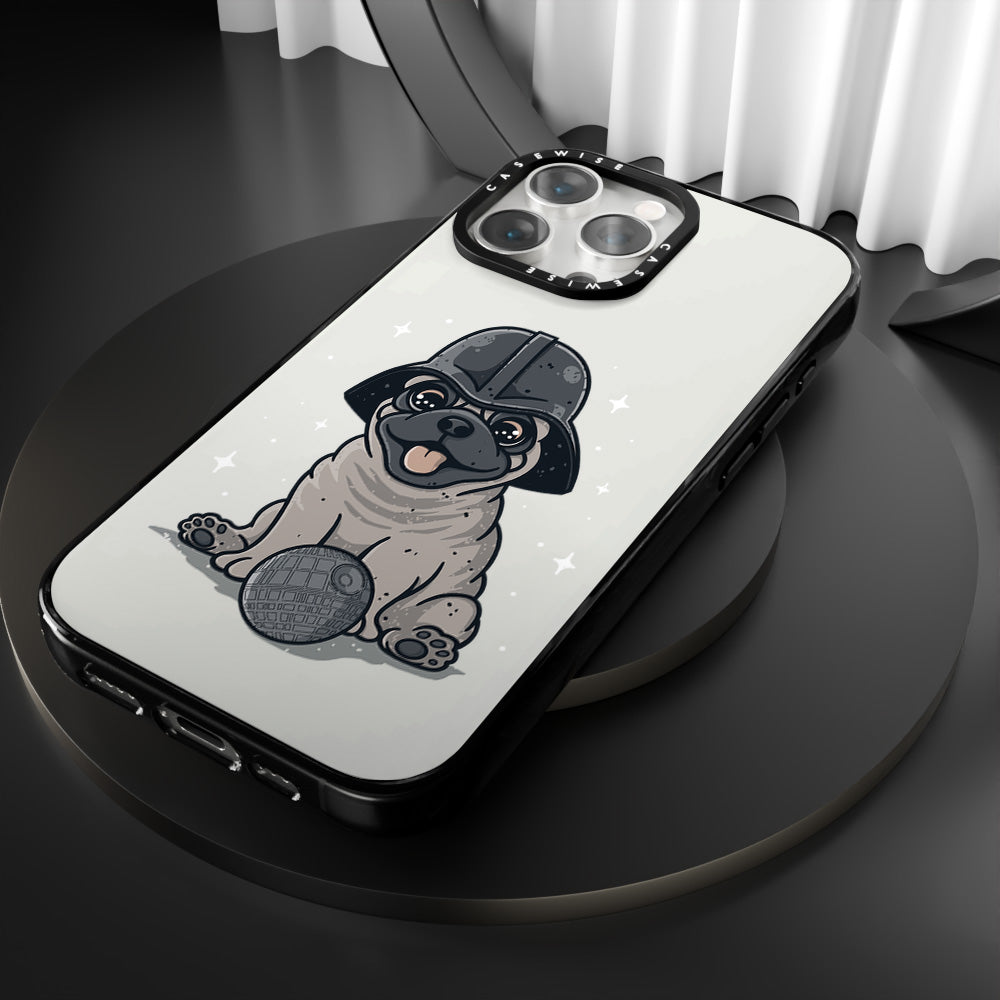 CASEWISE
CASEWISE