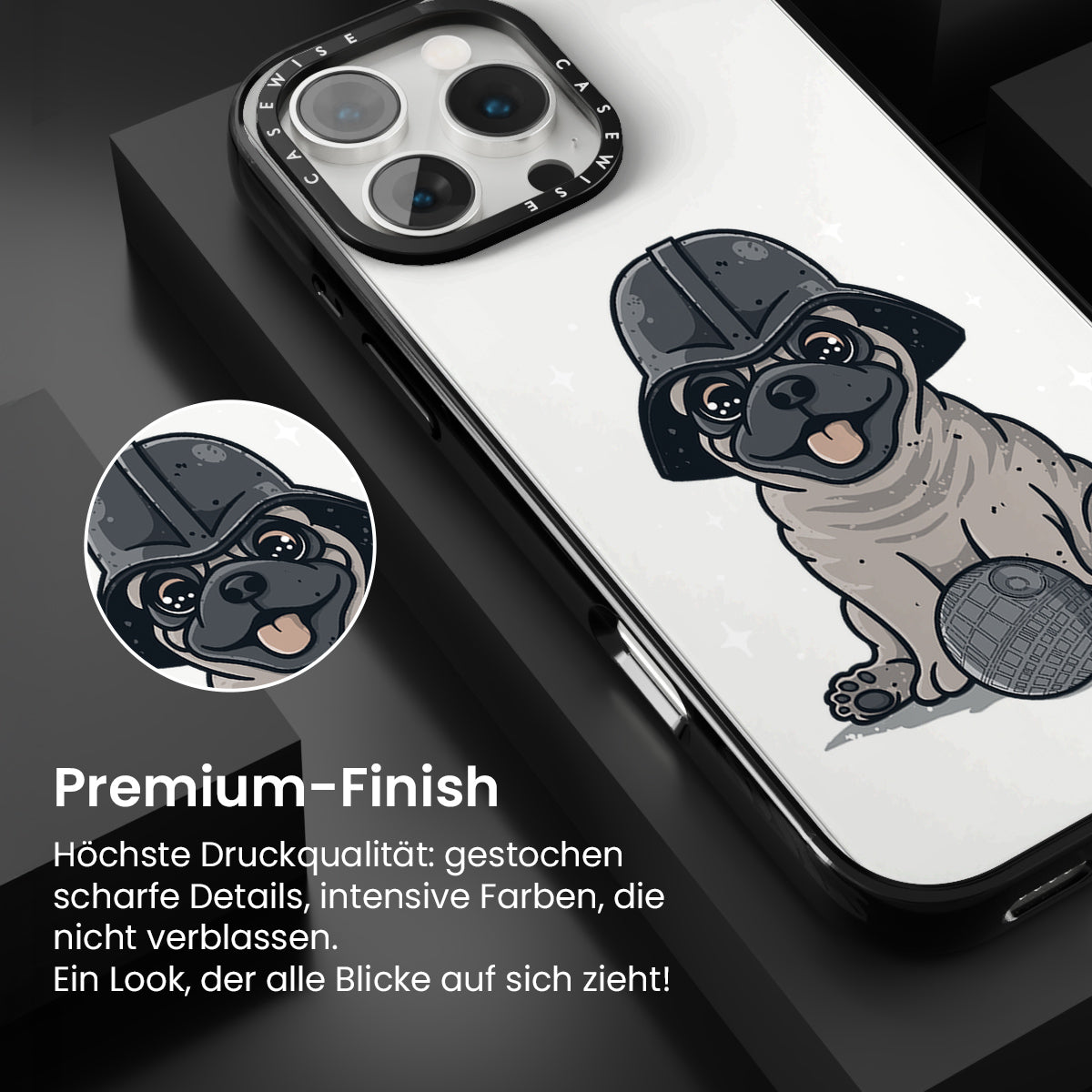 CASEWISE CASEWISE

Premium-Finish

Höchste Druckqualität: gestochen scharfe Details, intensive Farben, die nicht verblassen.
Ein Look, der alle Blicke auf sich zieht!