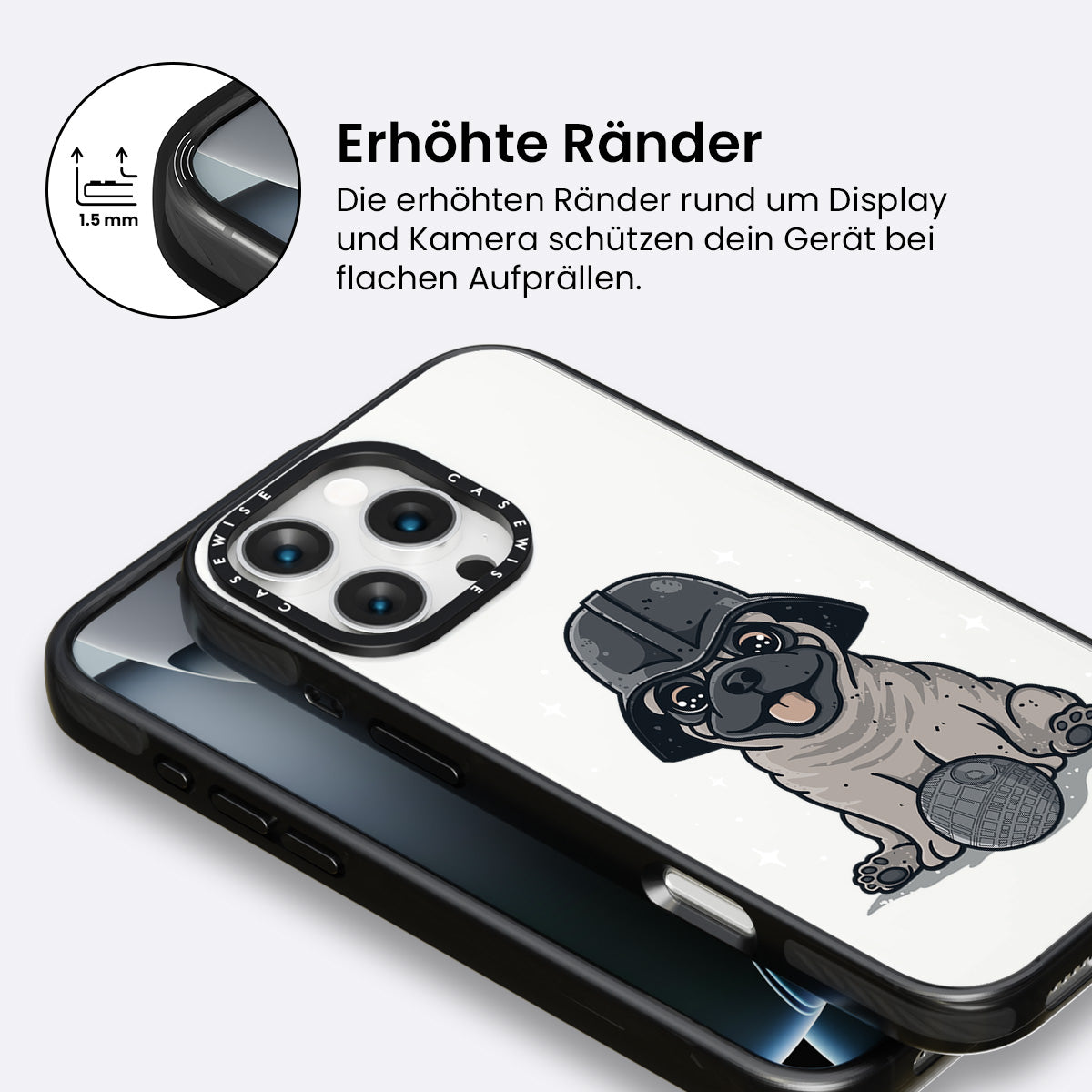 1.5 mm

Erhöhte Ränder

Die erhöhten Ränder rund um Display und Kamera schützen dein Gerät bei flachen Aufprällen.

CASEWISE CASEWISE