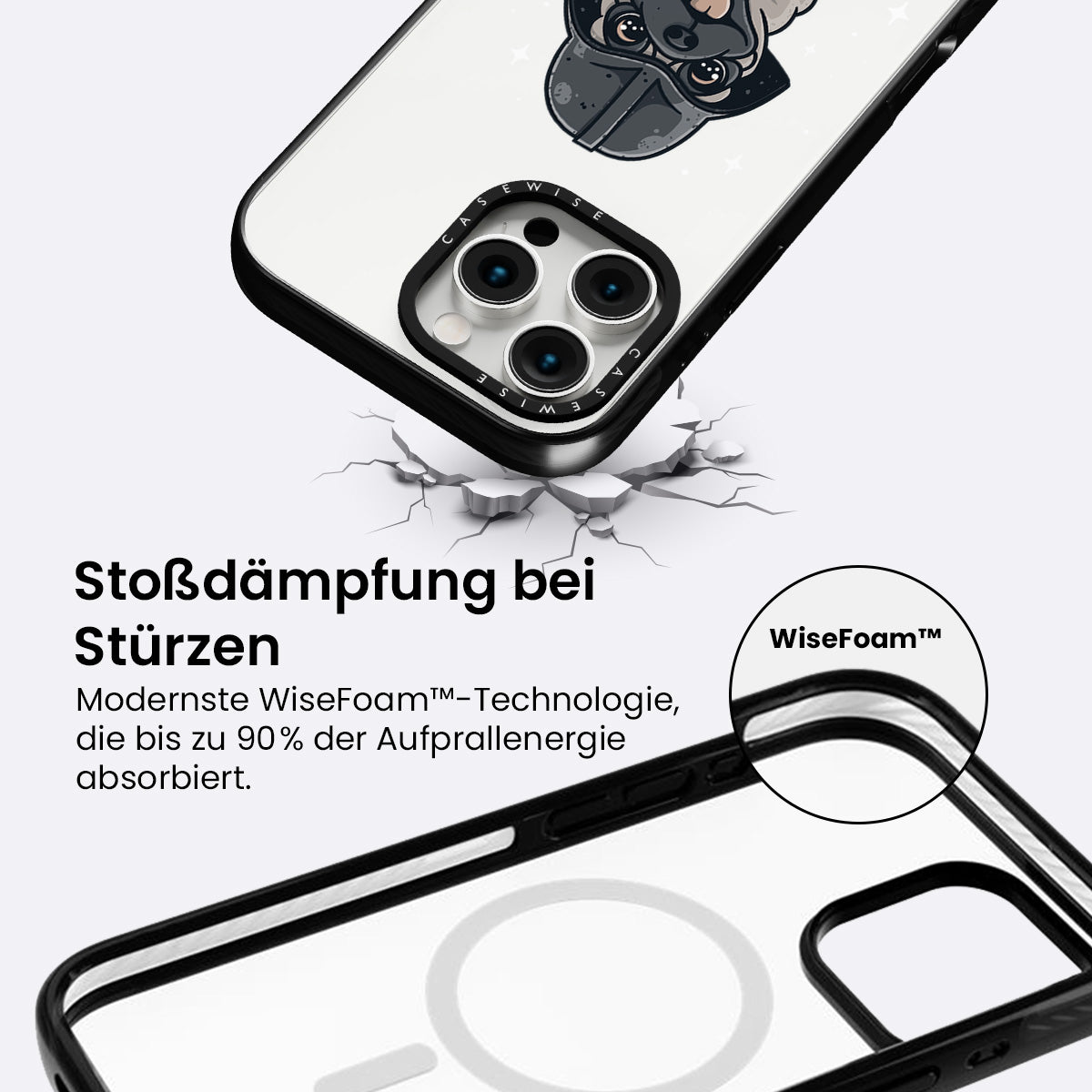 CASEWISE
CASEWISE

Stoßdämpfung bei Stürzen

Modernste WiseFoam™-Technologie, die bis zu 90% der Aufprallenergie absorbiert.

WiseFoam™