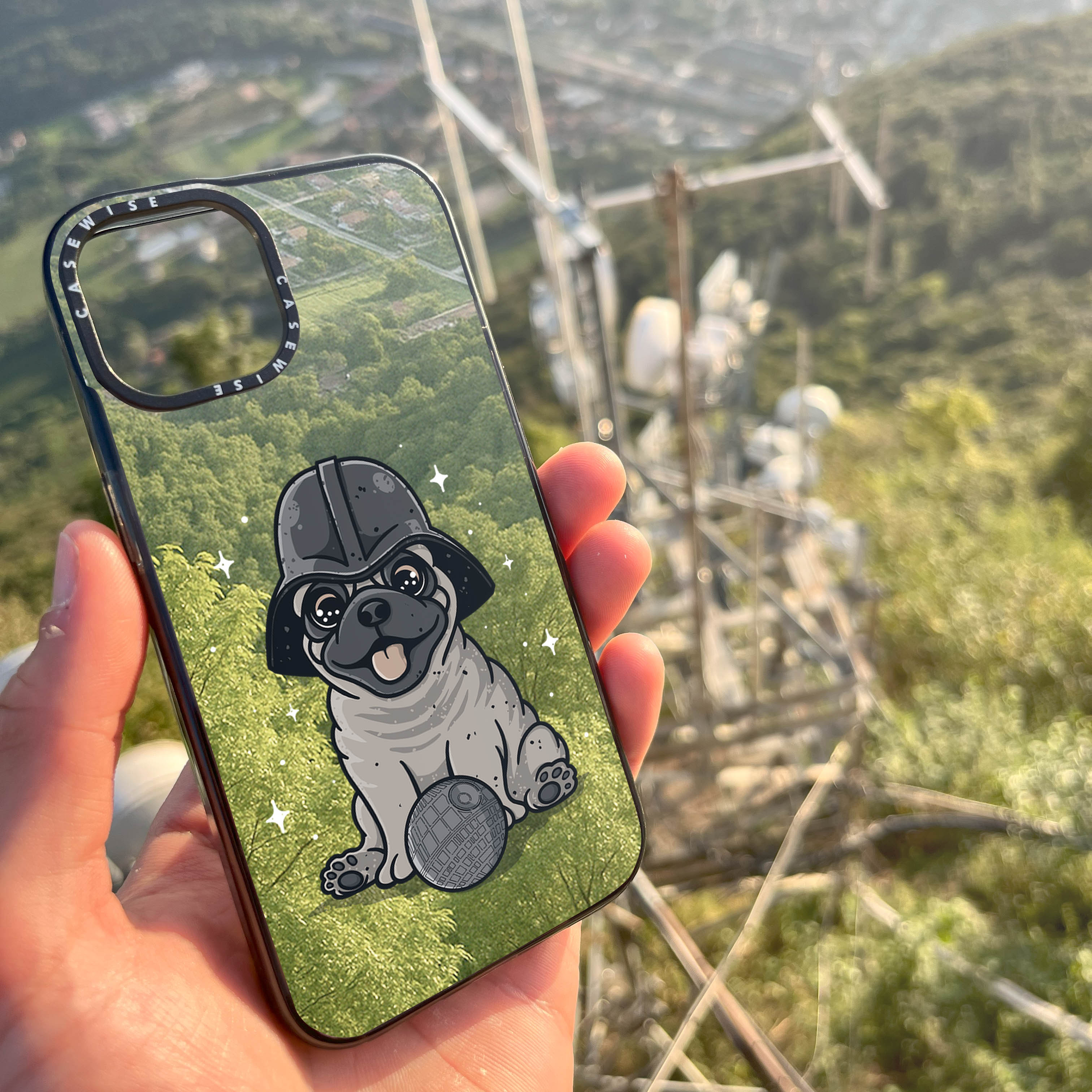 CASEWISE CASEWISE