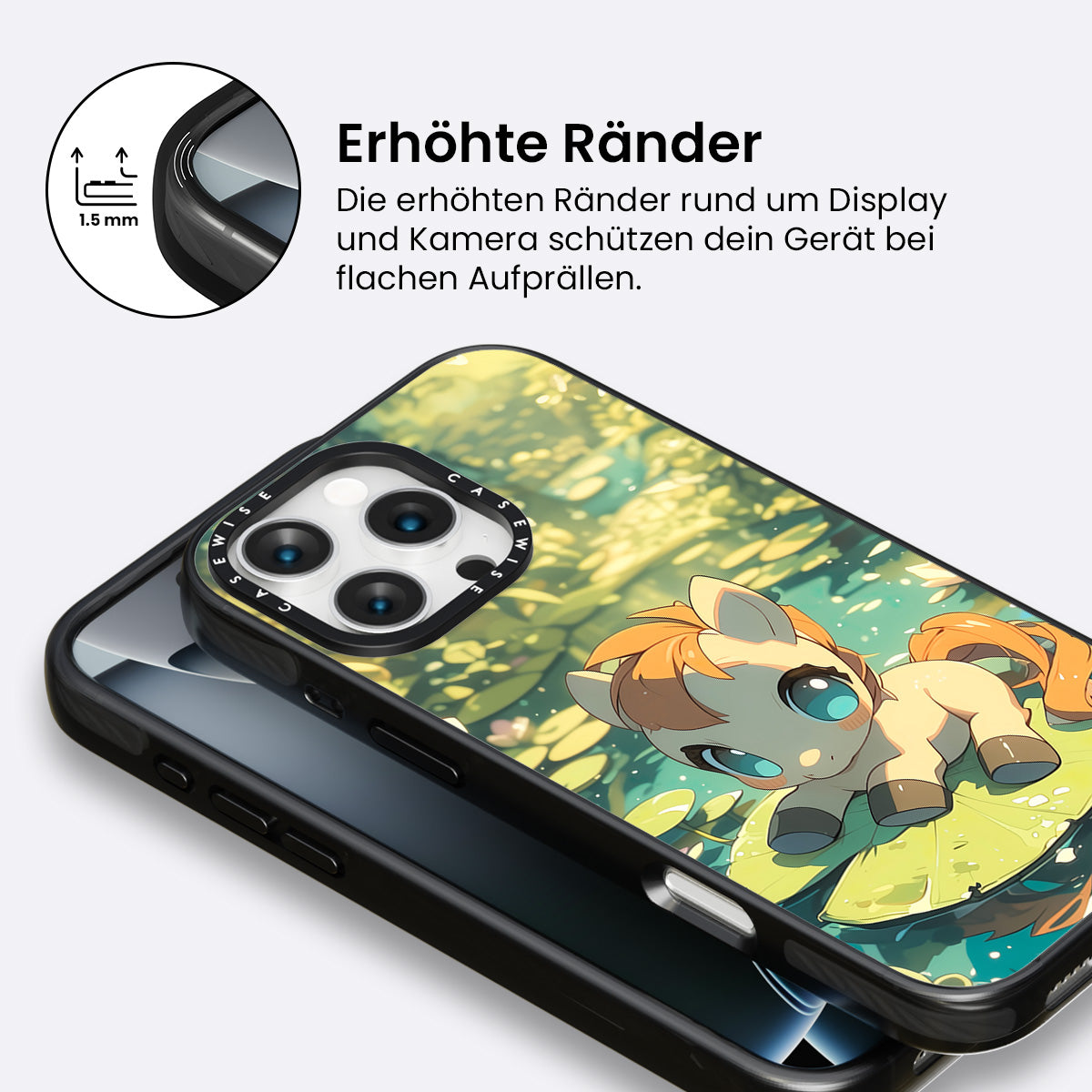 1.5 mm

Erhöhte Ränder

Die erhöhten Ränder rund um Display und Kamera schützen dein Gerät bei flachen Aufprällen.

CASEWISE CASEWISE