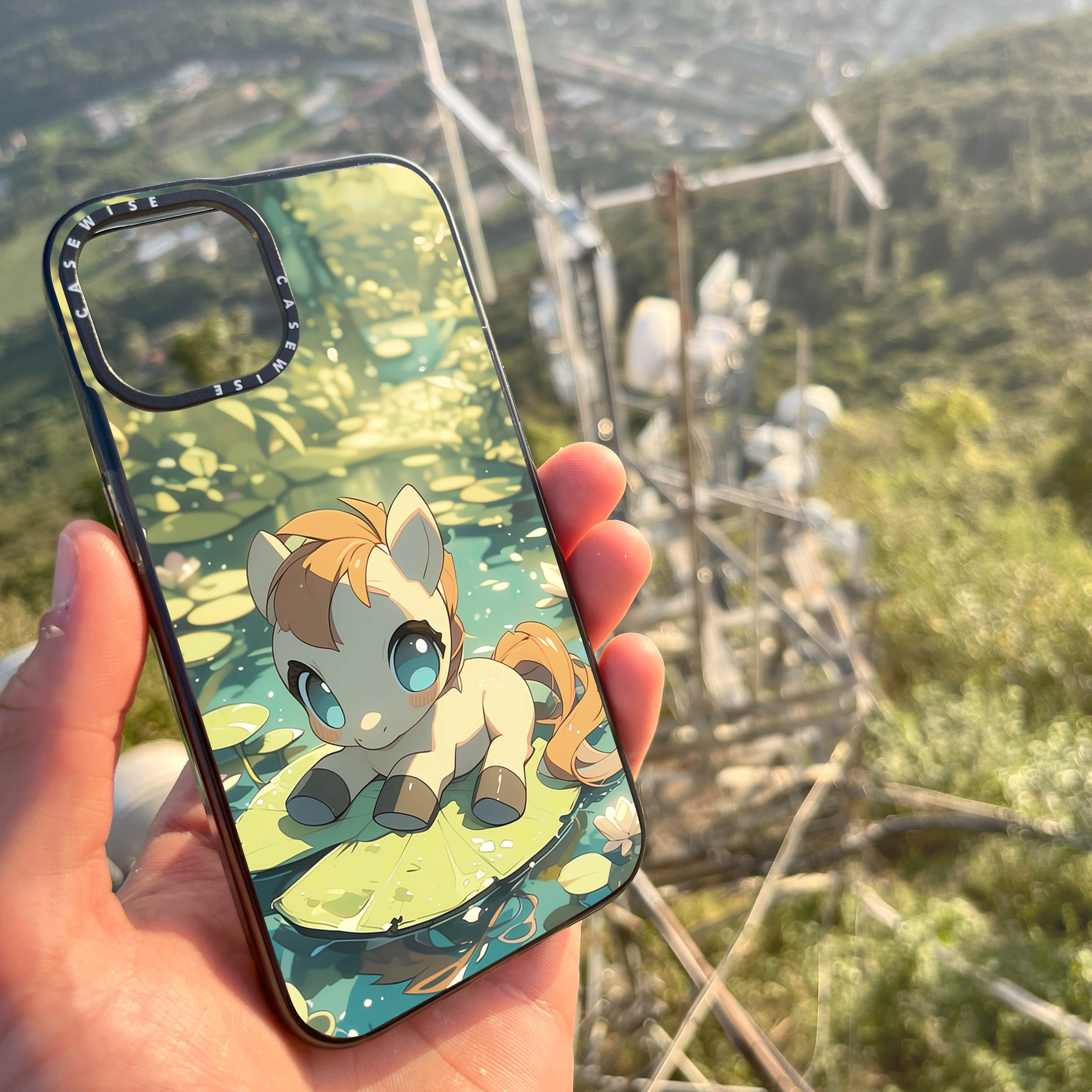 CASEWISE CASEWISE