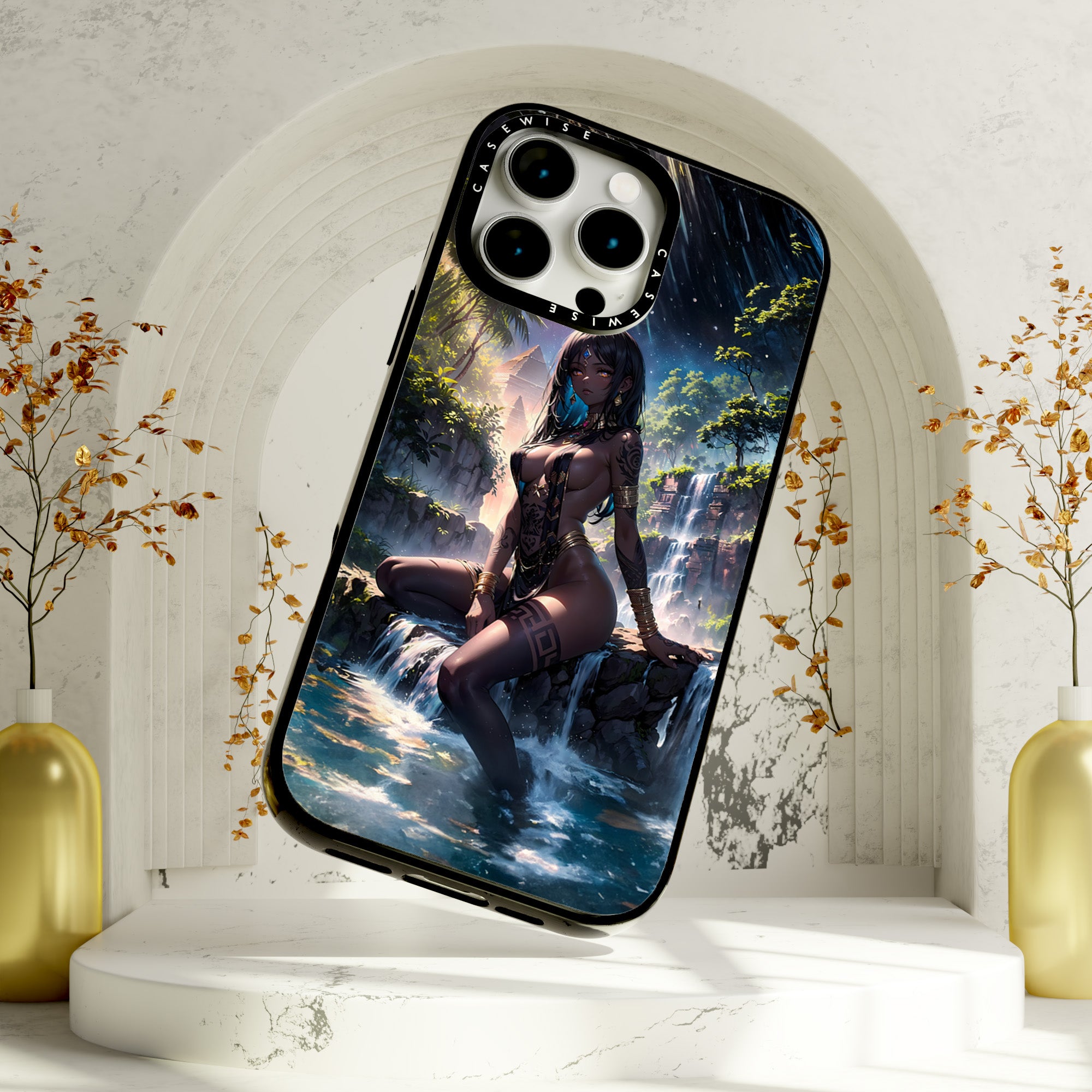 CASEWISE CASEWISE