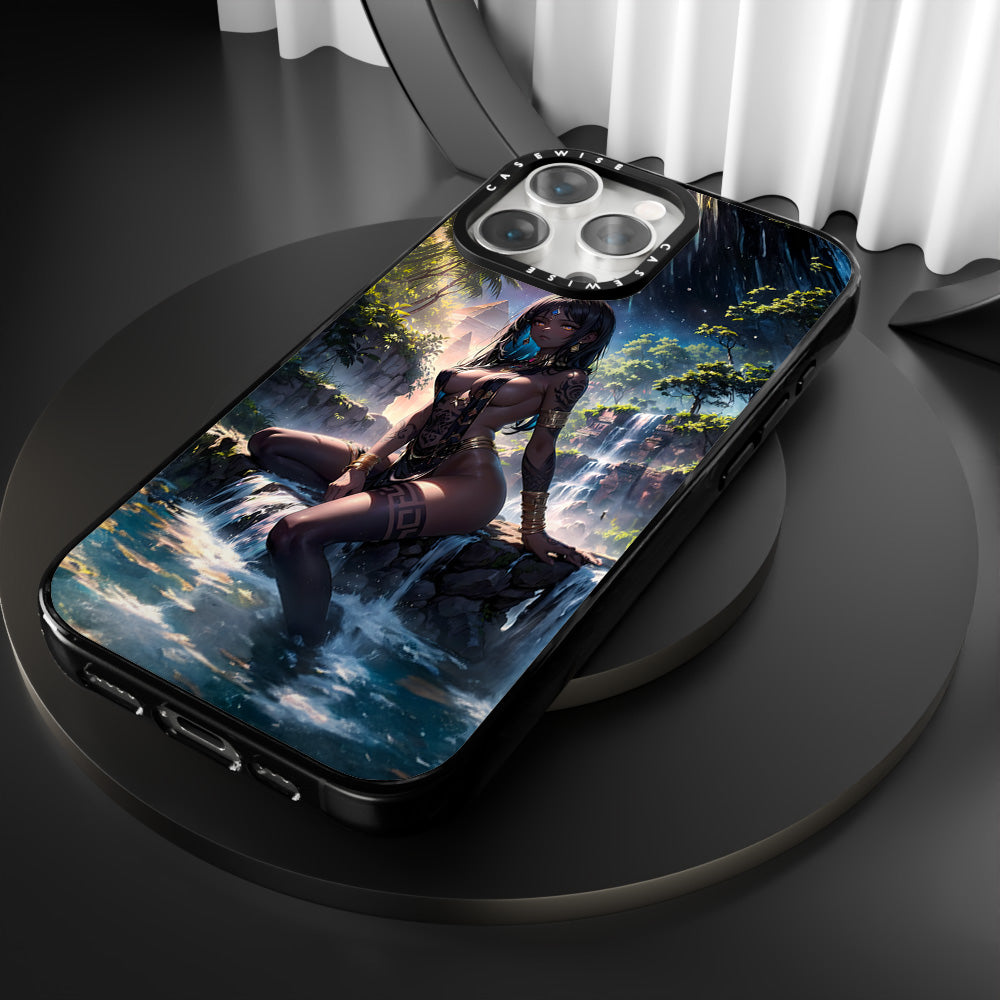 CASEWISE
CASEWISE