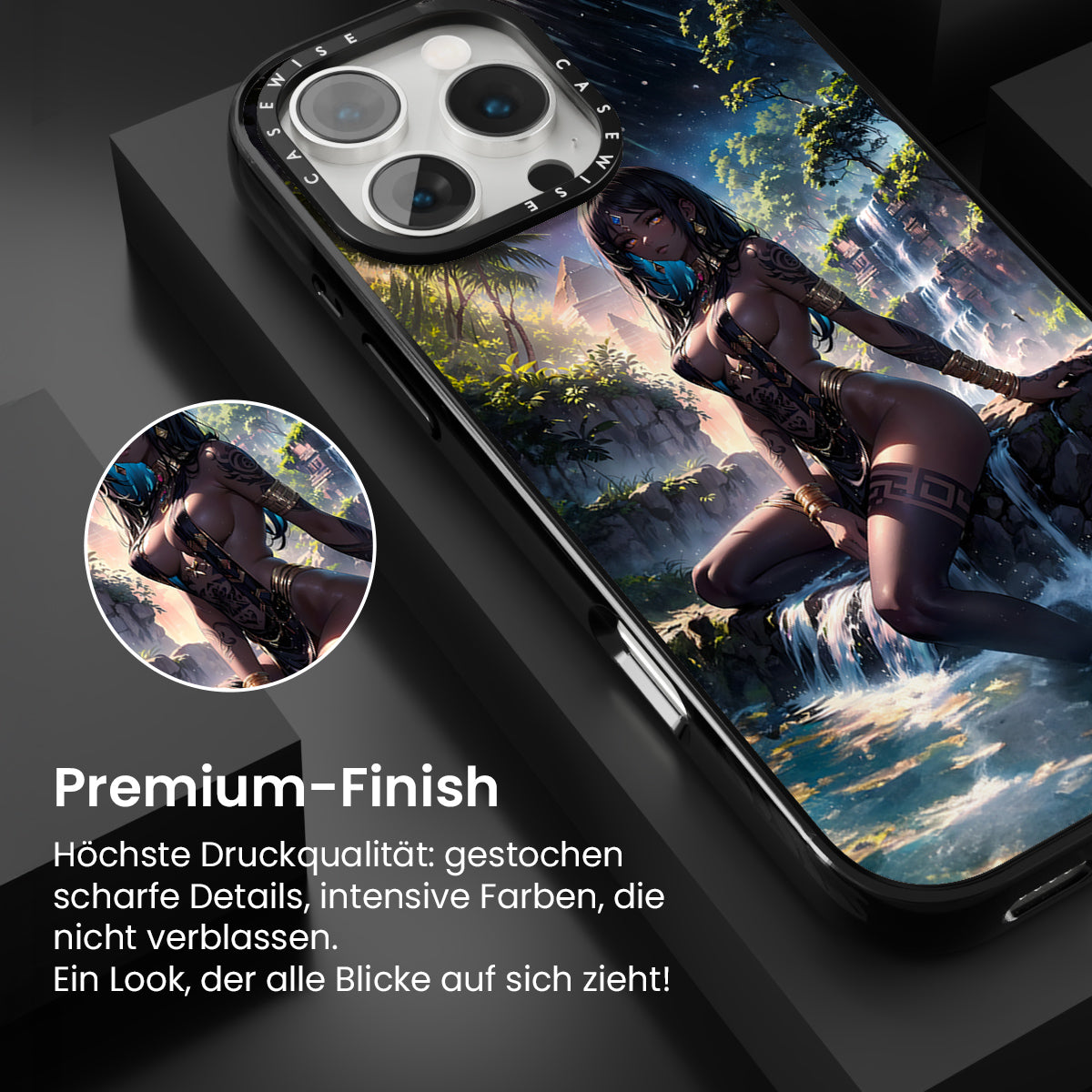 CASEWISE CASEWISE

Premium-Finish

Höchste Druckqualität: gestochen scharfe Details, intensive Farben, die nicht verblassen.
Ein Look, der alle Blicke auf sich zieht!