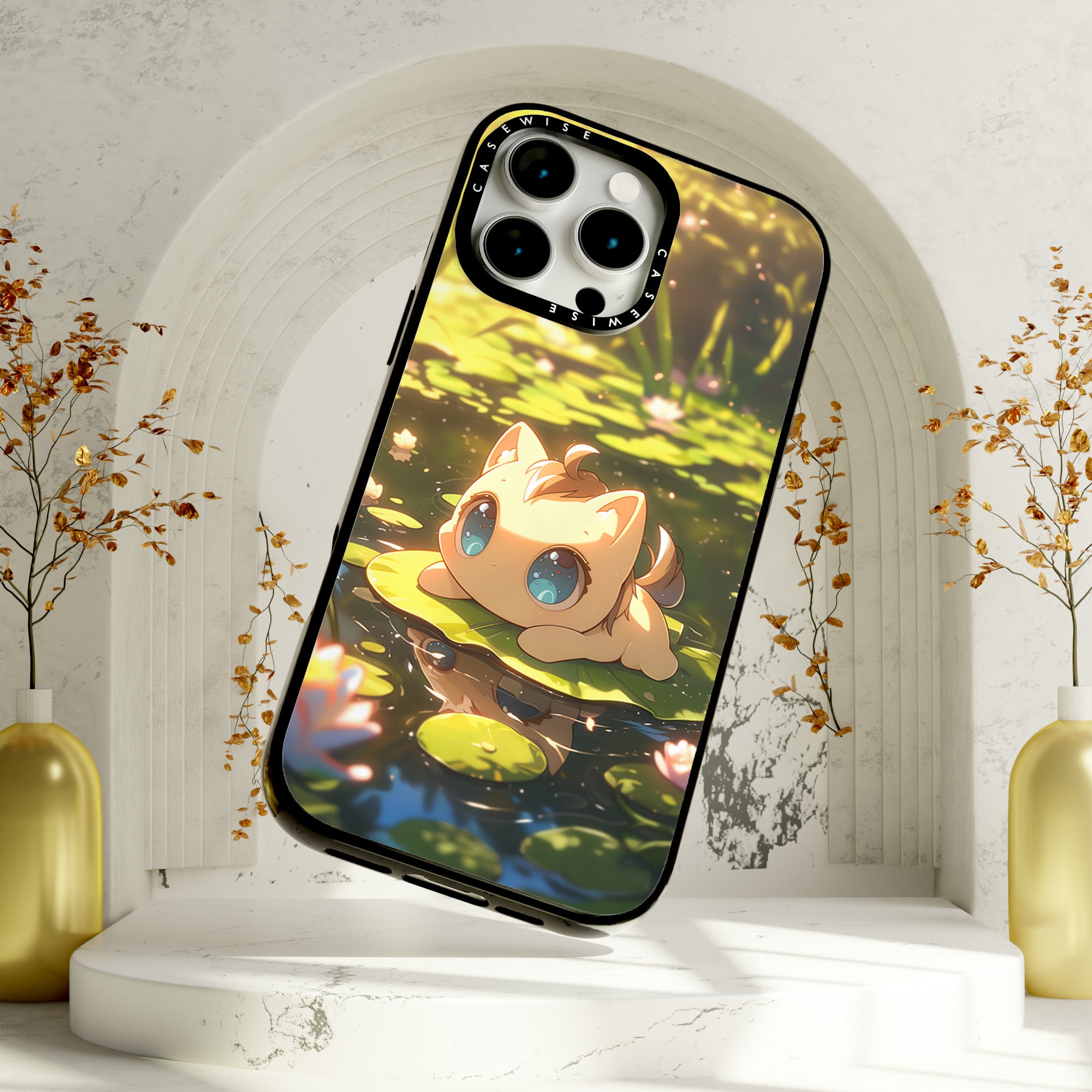 CASEWISE
CASEWISE