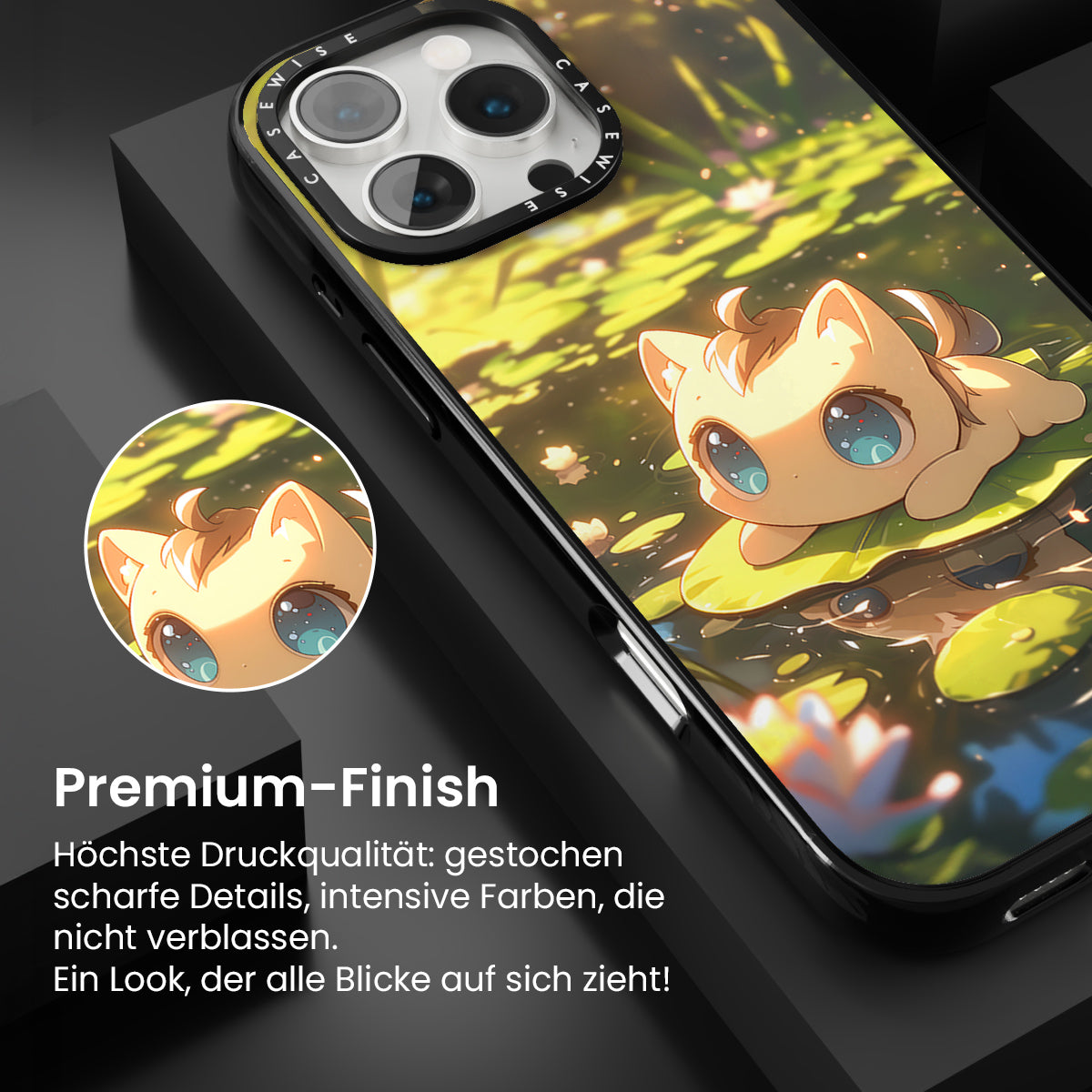 CASEWISE CASEWISE

Premium-Finish

Höchste Druckqualität: gestochen scharfe Details, intensive Farben, die nicht verblassen.
Ein Look, der alle Blicke auf sich zieht!