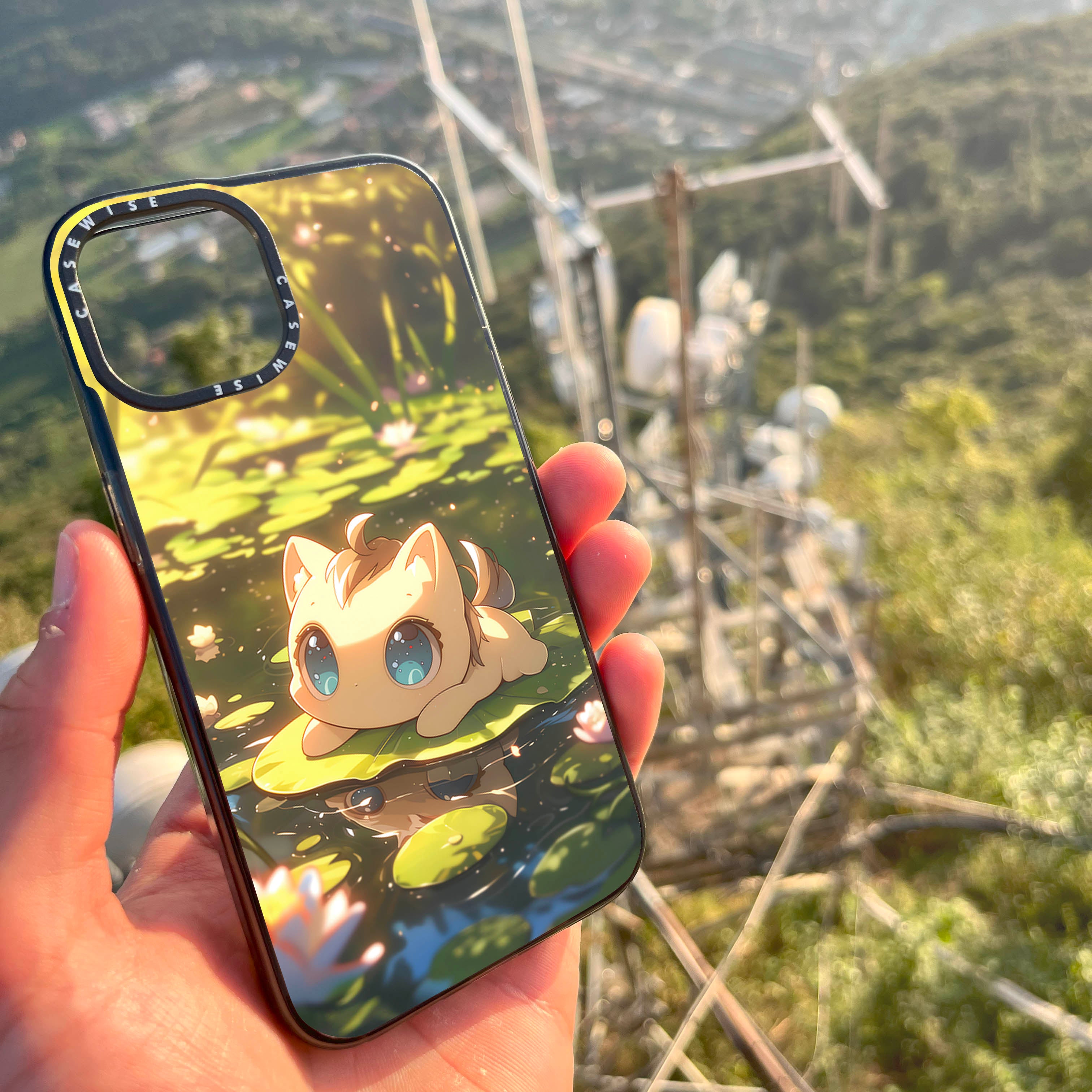 CASEWISE CASEWISE