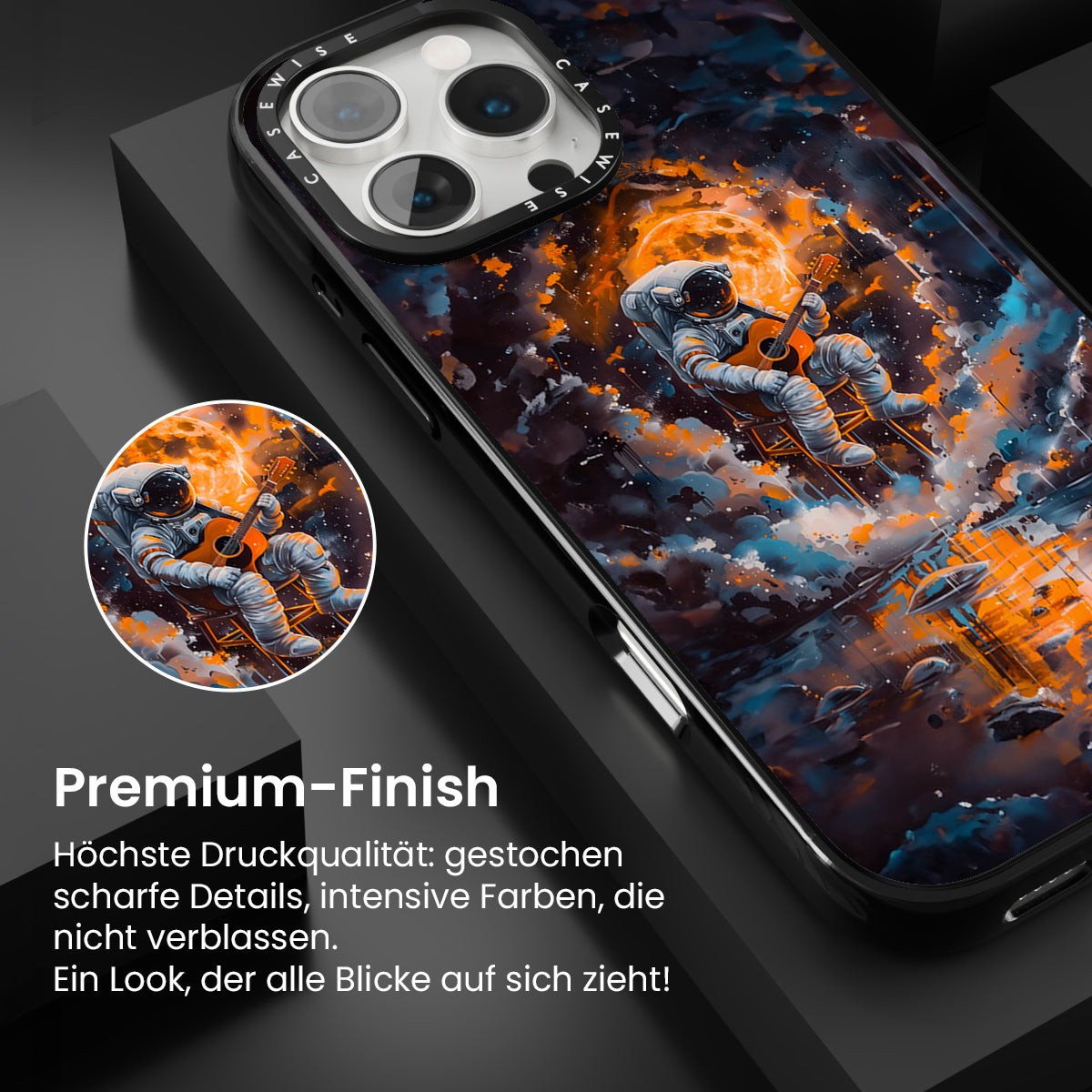 CASEWISE CASEWISE

Premium-Finish

Höchste Druckqualität: gestochen scharfe Details, intensive Farben, die nicht verblassen.
Ein Look, der alle Blicke auf sich zieht!