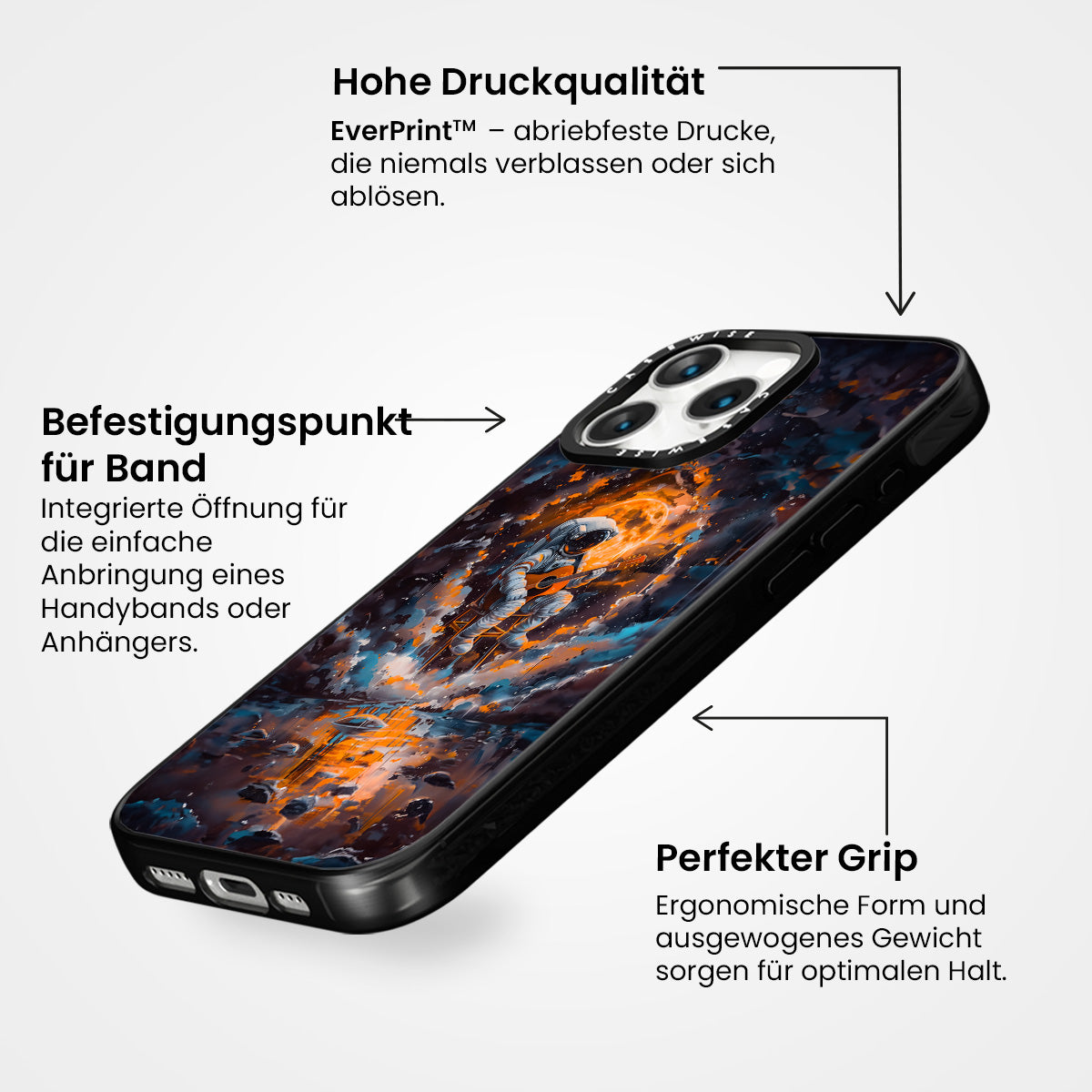 Hohe Druckqualität

EverPrint™ – abriebfeste Drucke, die niemals verblassen oder sich ablösen.

Befestigungspunkt für Band

Integrierte Öffnung für die einfache Anbringung eines Handybands oder Anhängers.

CASEWISE

CASEWISE

Perfekter Grip

Ergonomische Form und ausgewogenes Gewicht sorgen für optimalen Halt.