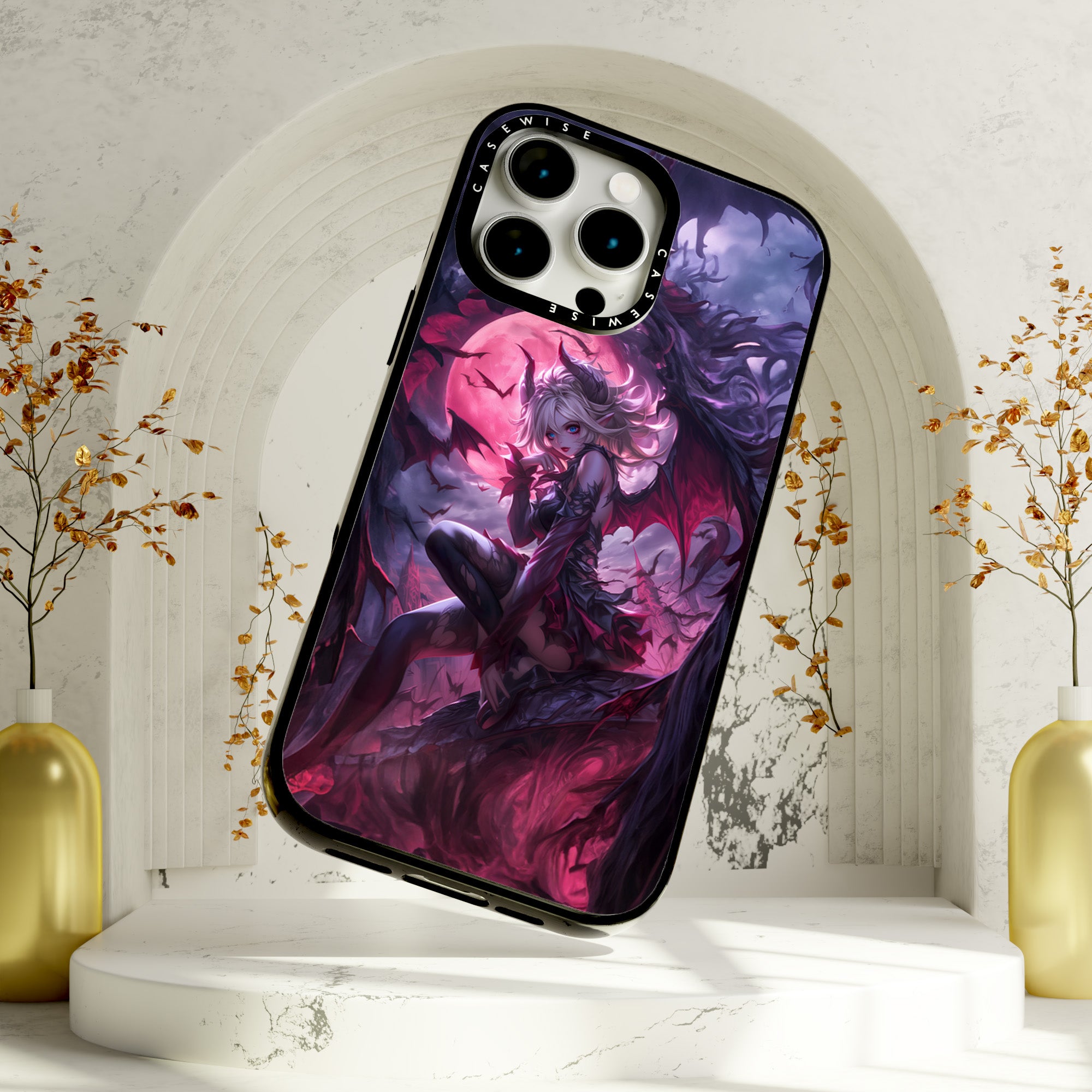 CASEWISE
CASEWISE