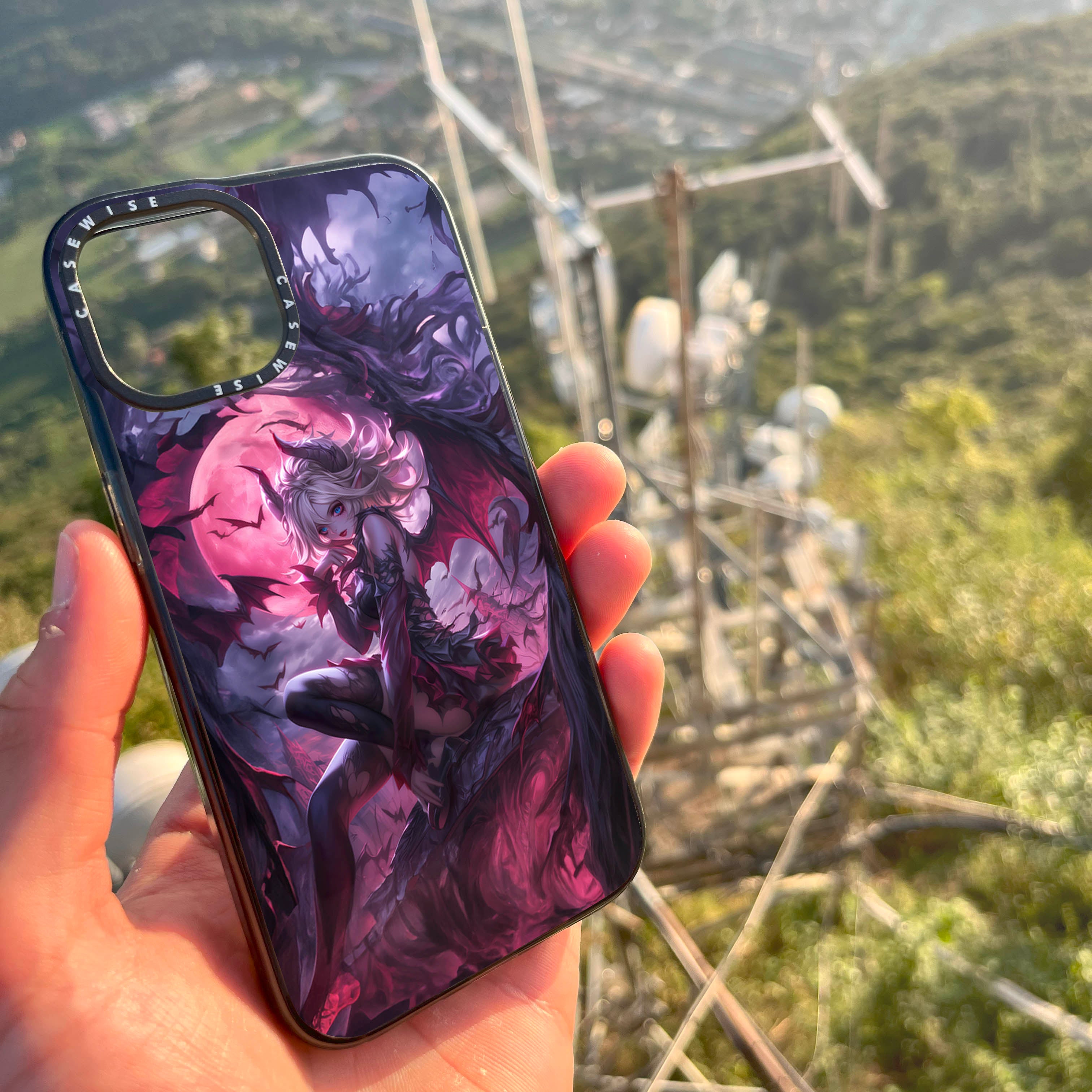 CASEWISE CASEWISE