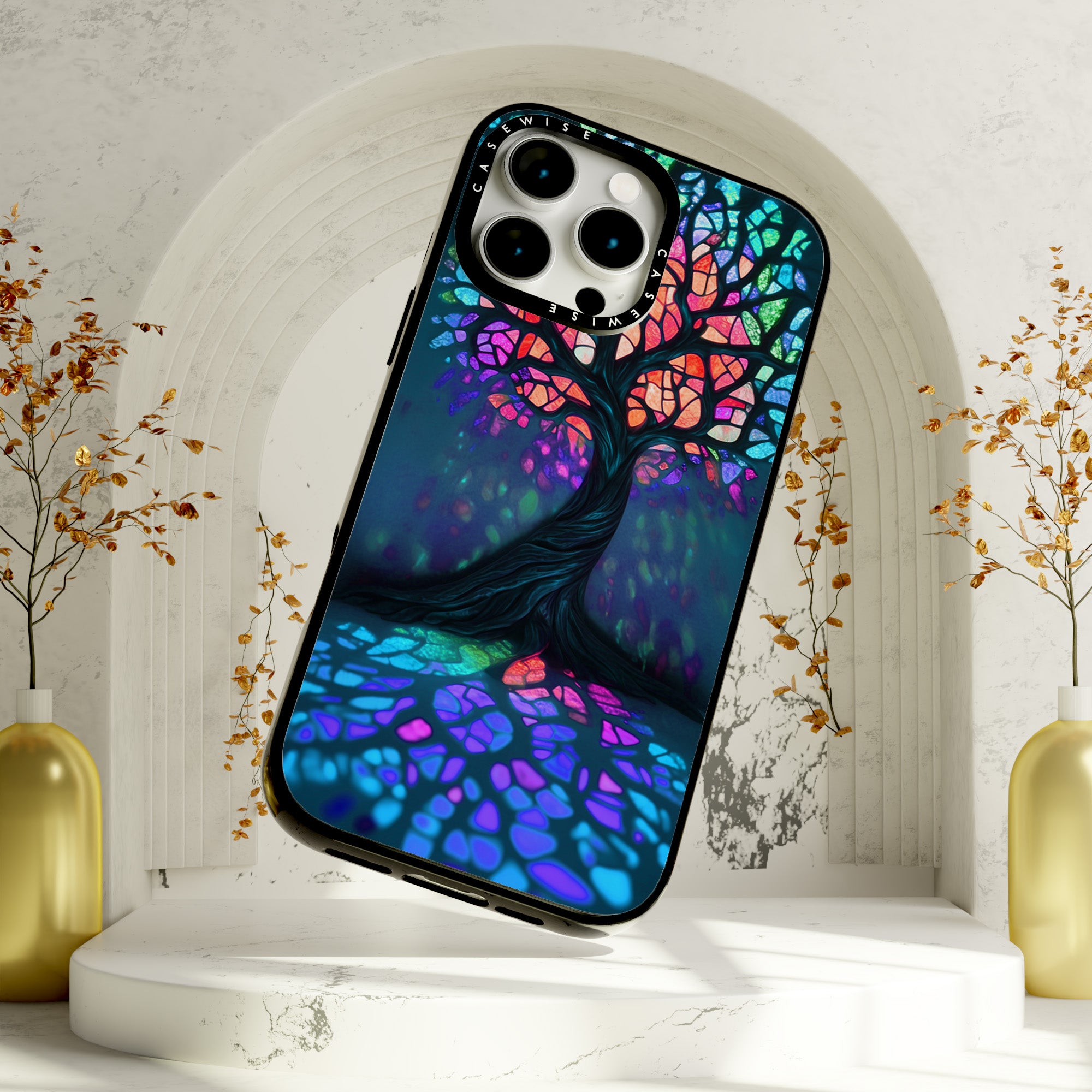 CASEWISE
CASEWISE