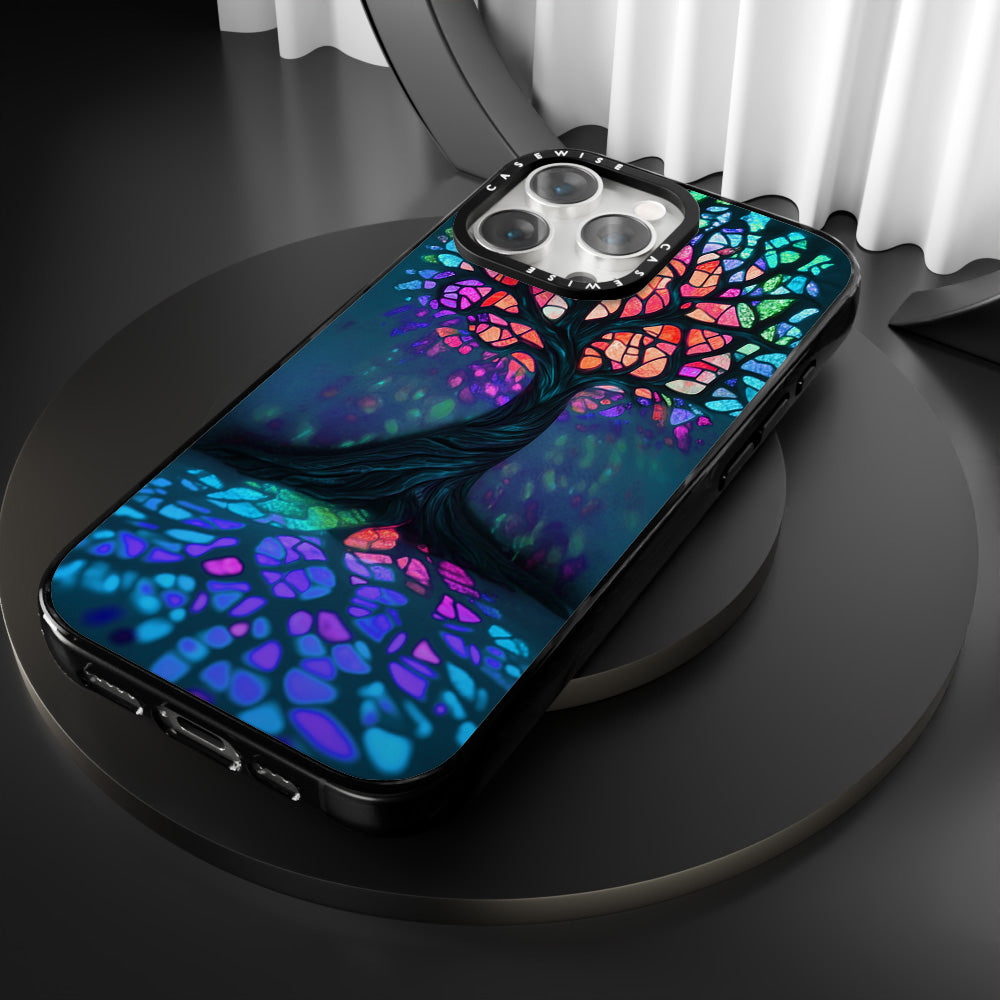 CASEWISE
CASEWISE