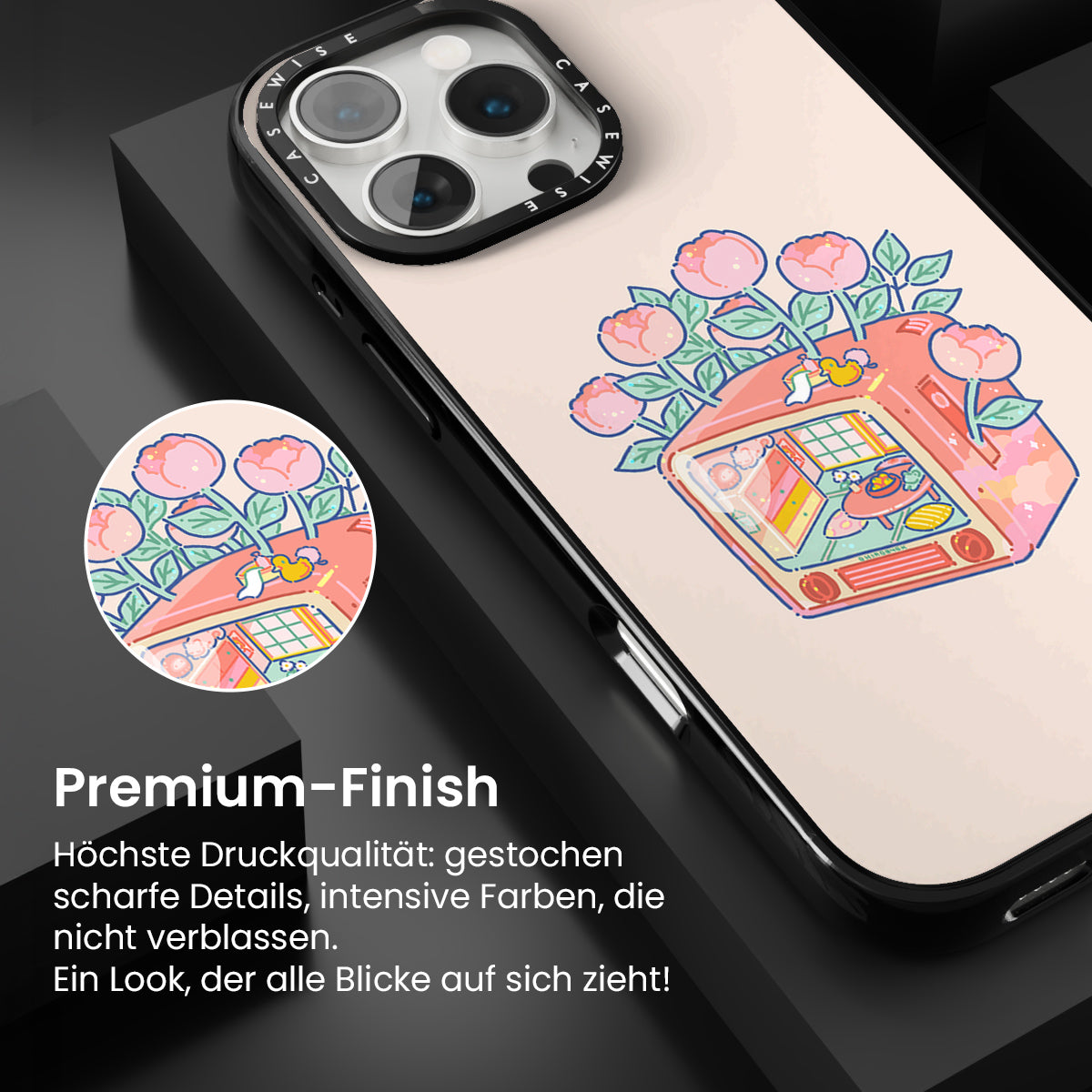 CASEWISE CASEWISE

Premium-Finish

Höchste Druckqualität: gestochen scharfe Details, intensive Farben, die nicht verblassen.
Ein Look, der alle Blicke auf sich zieht!