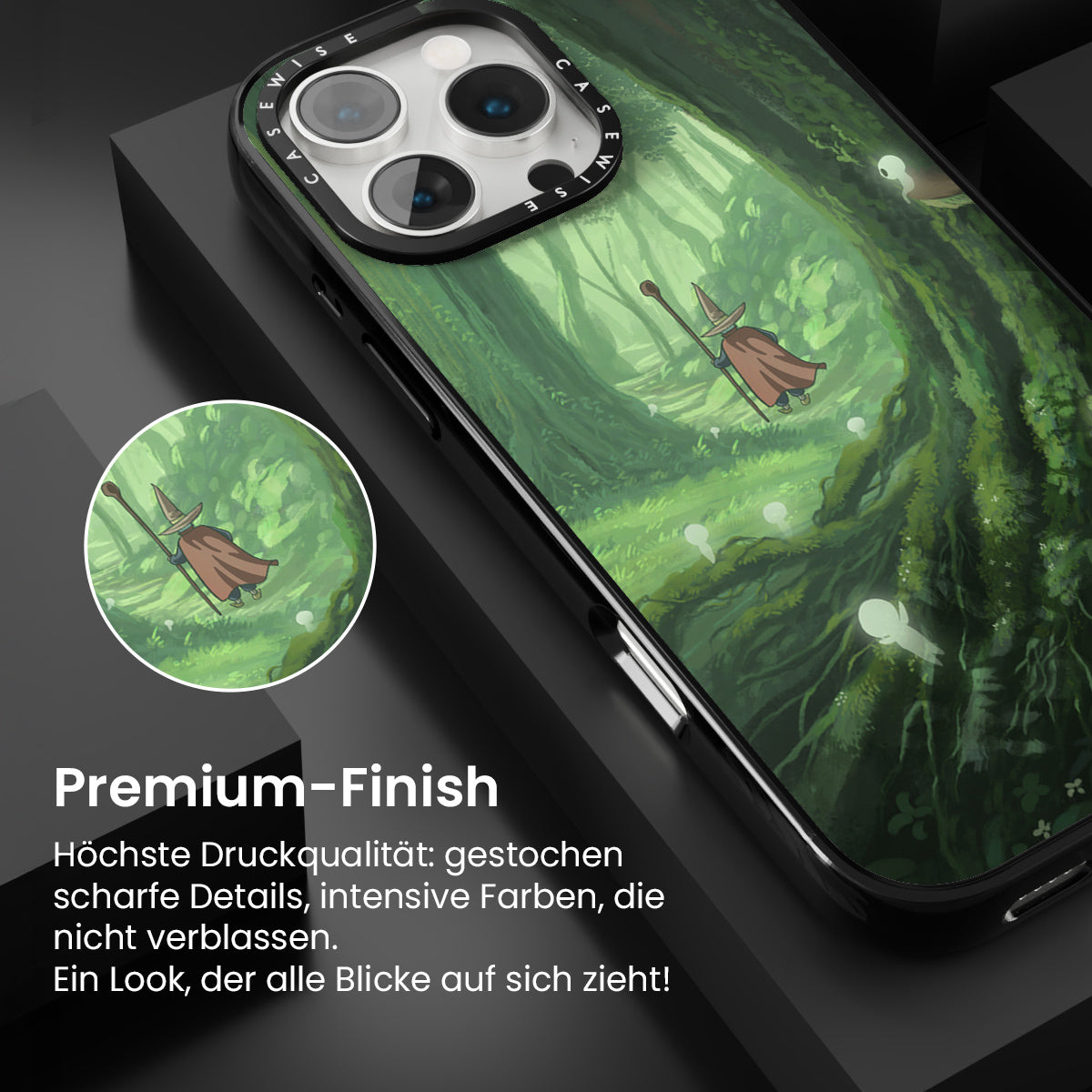 CASEWISE CASEWISE

Premium-Finish

Höchste Druckqualität: gestochen scharfe Details, intensive Farben, die nicht verblassen.
Ein Look, der alle Blicke auf sich zieht!