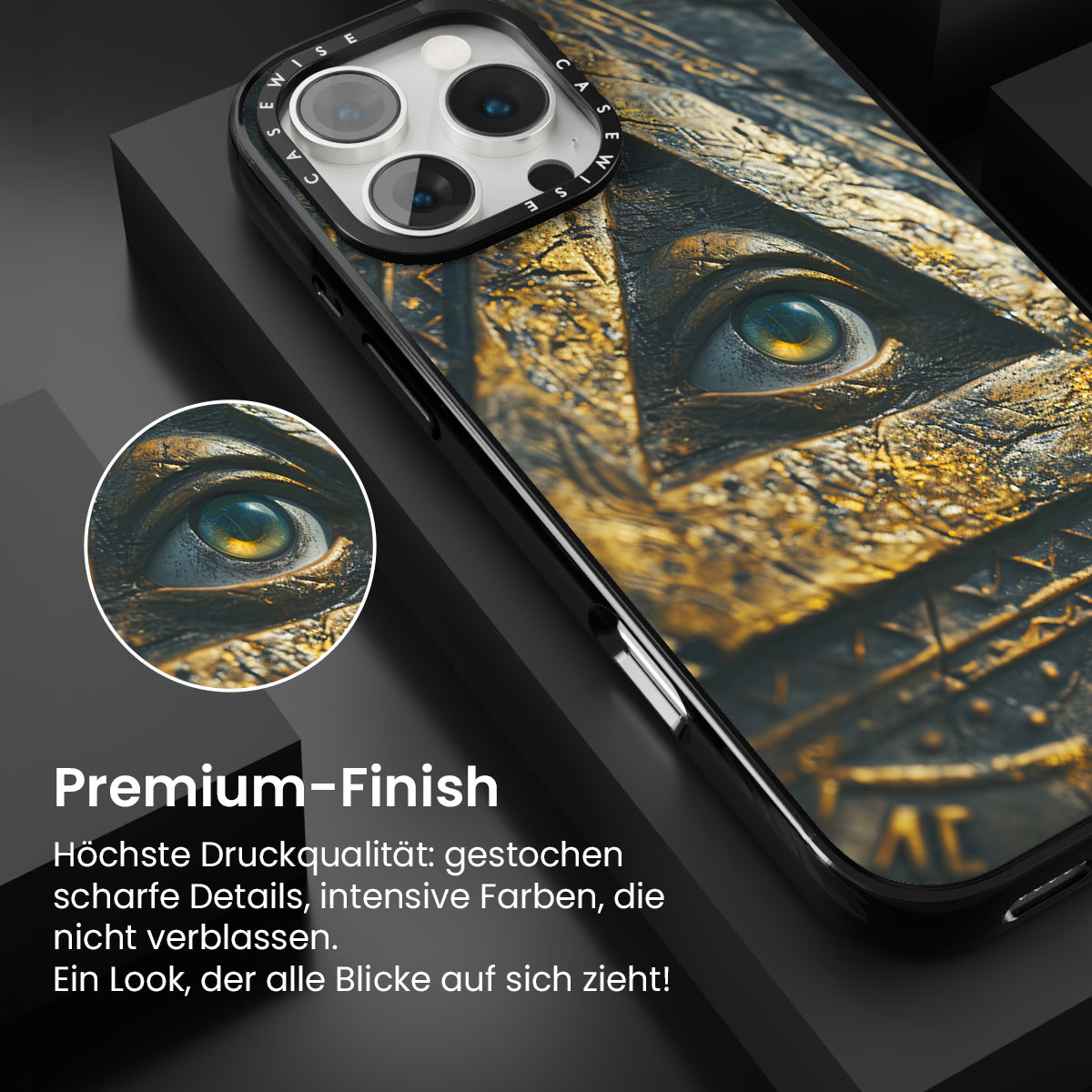 CASEWISE CASEWISE

Premium-Finish

Höchste Druckqualität: gestochen scharfe Details, intensive Farben, die nicht verblassen.
Ein Look, der alle Blicke auf sich zieht!