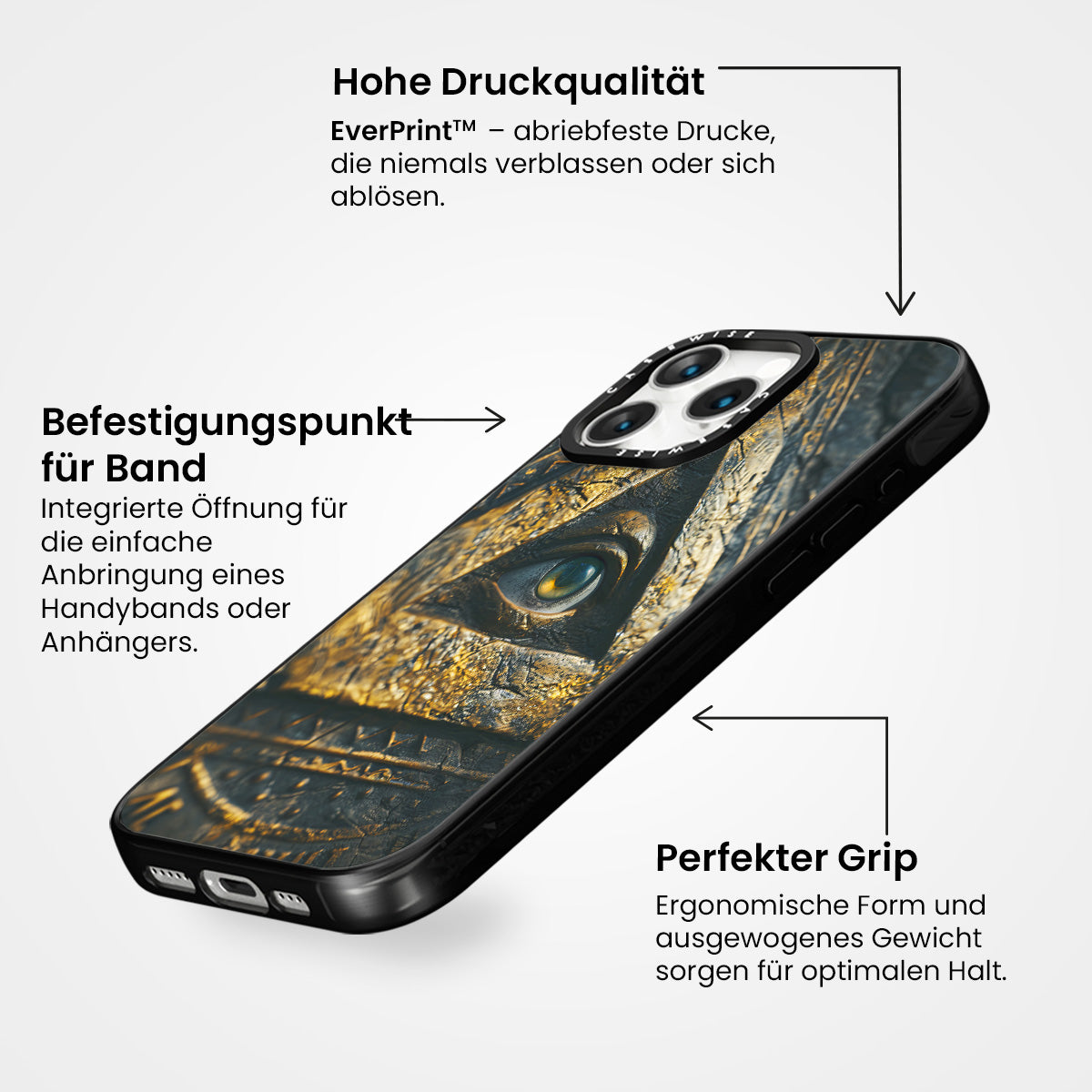 Hohe Druckqualität

EverPrint™ – abriebfeste Drucke, die niemals verblassen oder sich ablösen.

Befestigungspunkt für Band

Integrierte Öffnung für die einfache Anbringung eines Handybands oder Anhängers.

CASEWISE CASEWISE

Perfekter Grip

Ergonomische Form und ausgewogenes Gewicht sorgen für optimalen Halt.