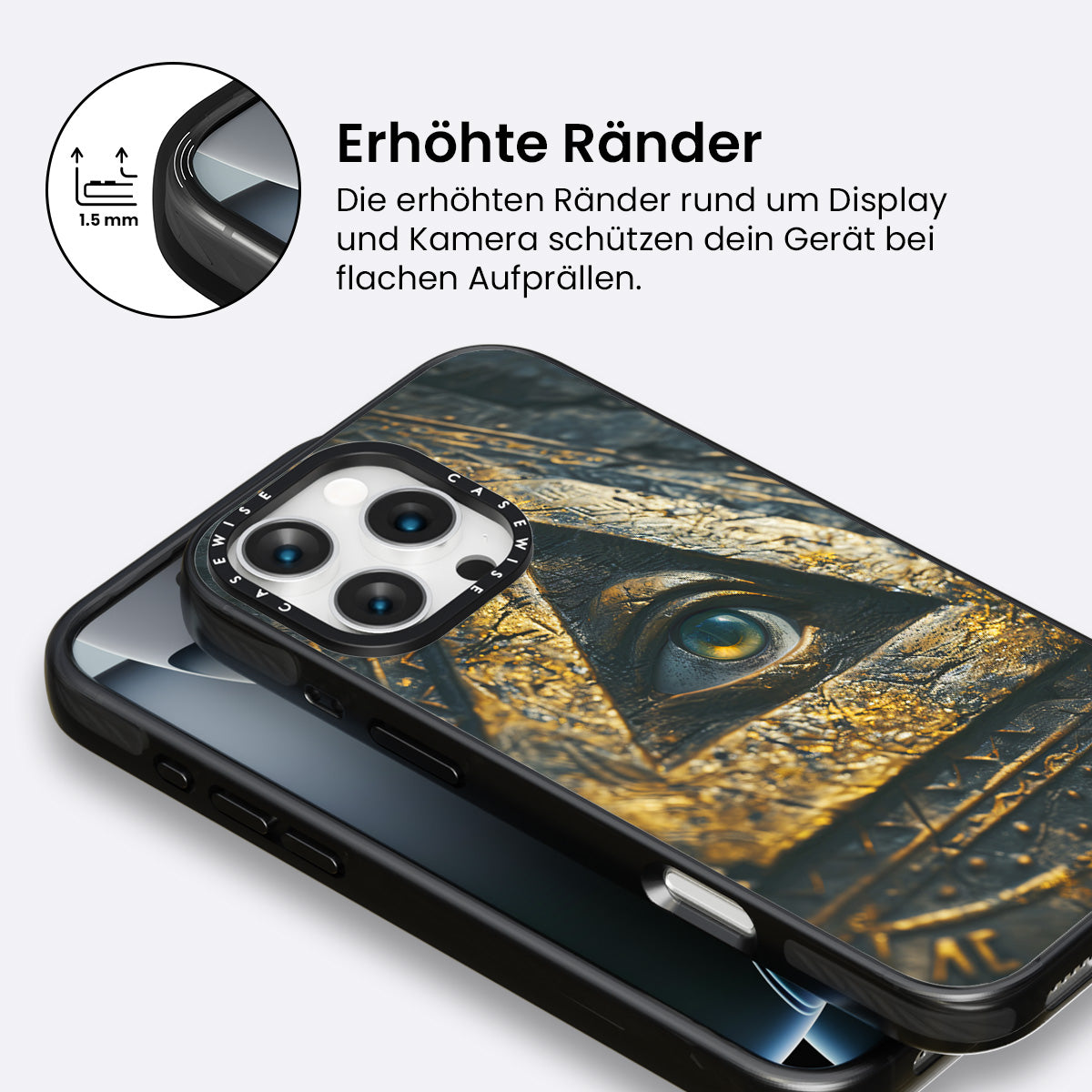 1.5 mm

Erhöhte Ränder

Die erhöhten Ränder rund um Display und Kamera schützen dein Gerät bei flachen Aufprällen.

CASEWISE CASEWISE