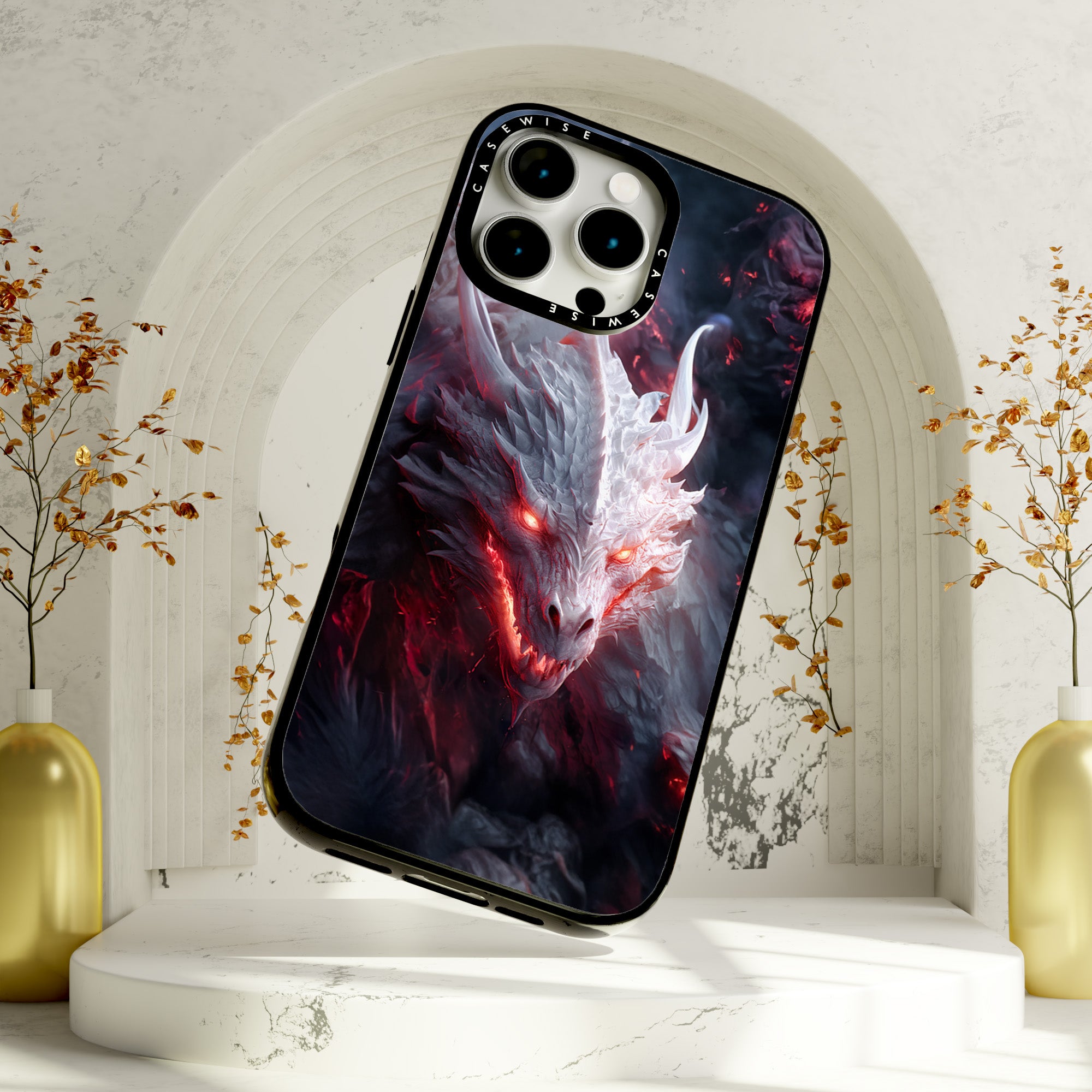 CASEWISE
CASEWISE