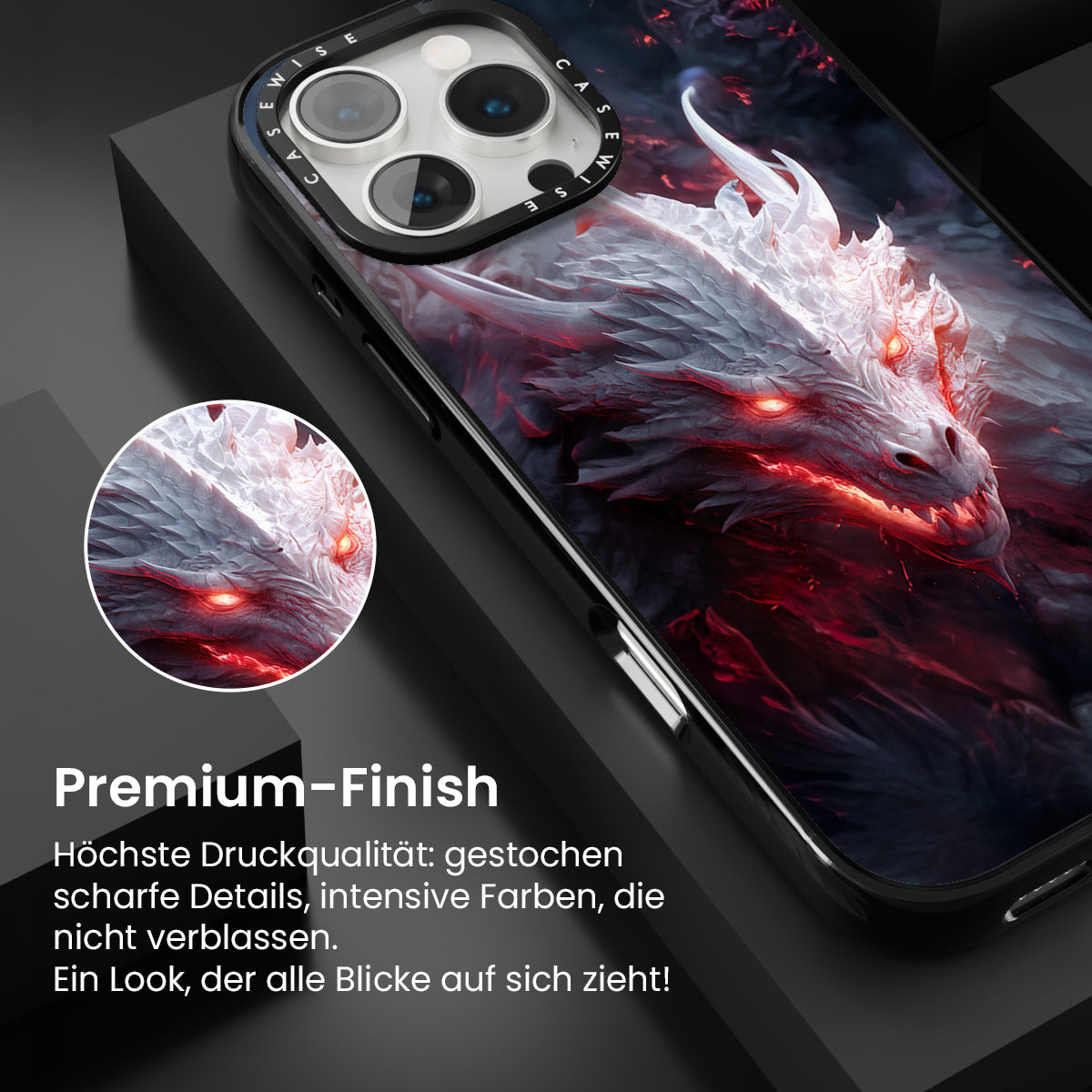 CASEWISE CASEWISE

Premium-Finish

Höchste Druckqualität: gestochen scharfe Details, intensive Farben, die nicht verblassen.
Ein Look, der alle Blicke auf sich zieht!