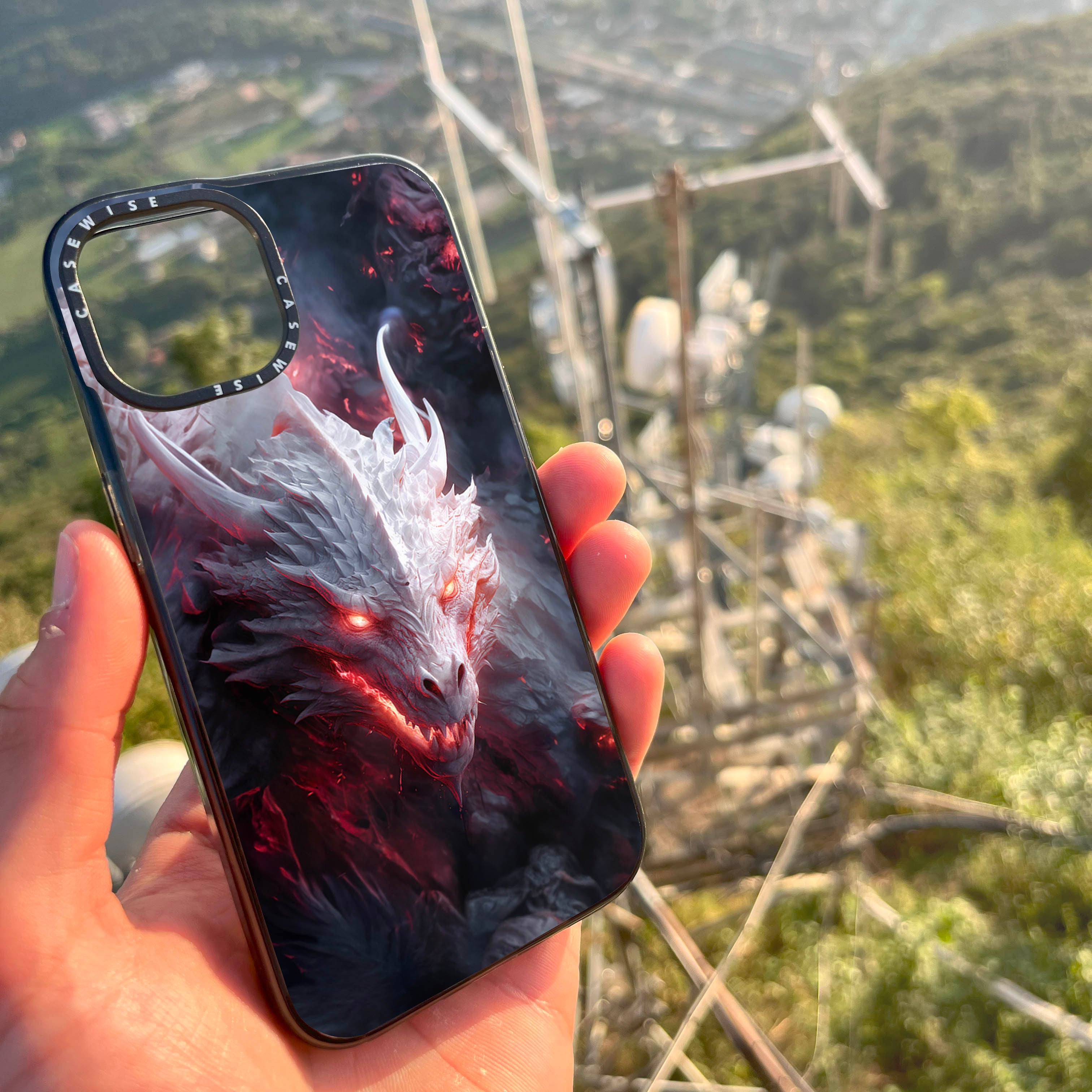 CASEWISE CASEWISE