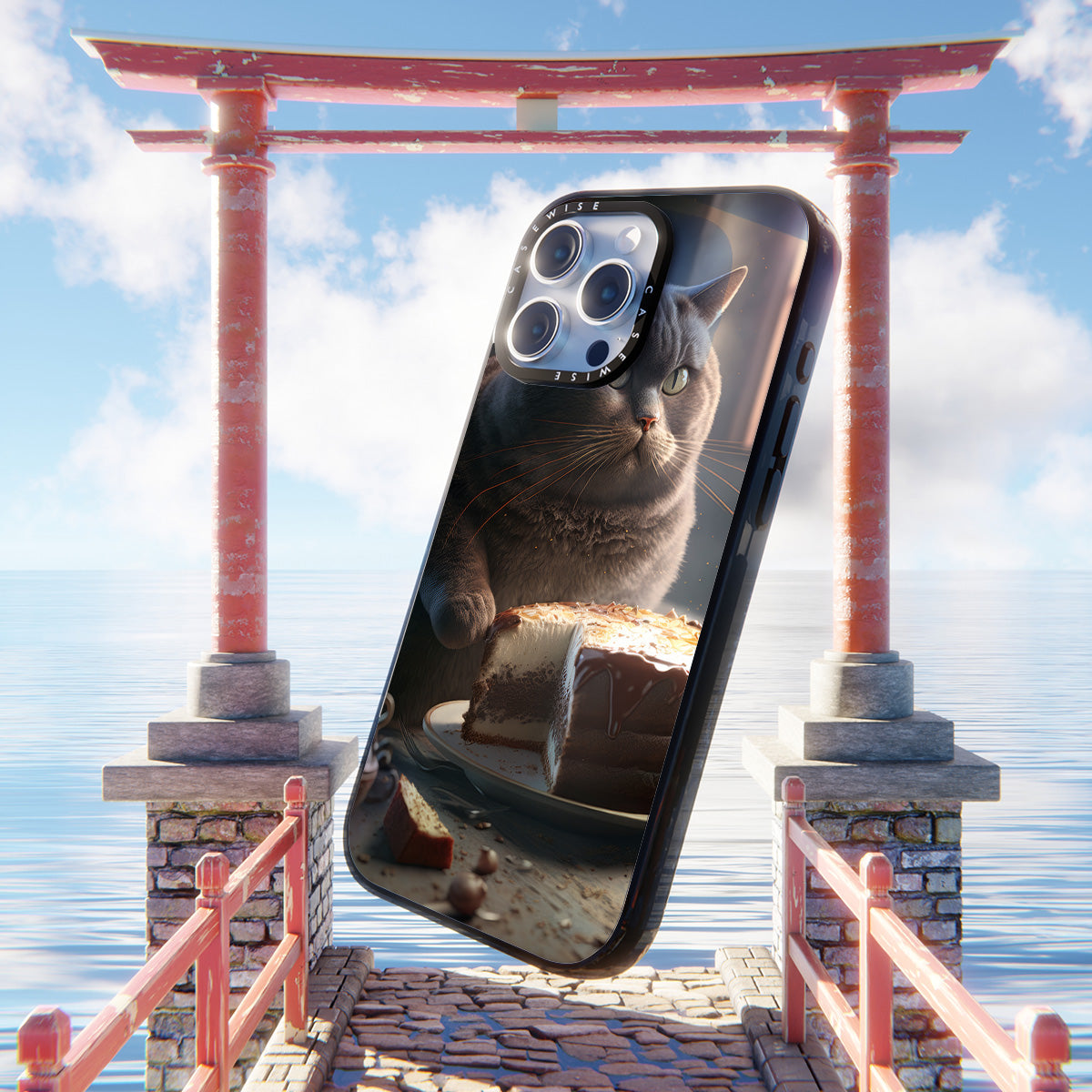 CASEWISE CASEWISE