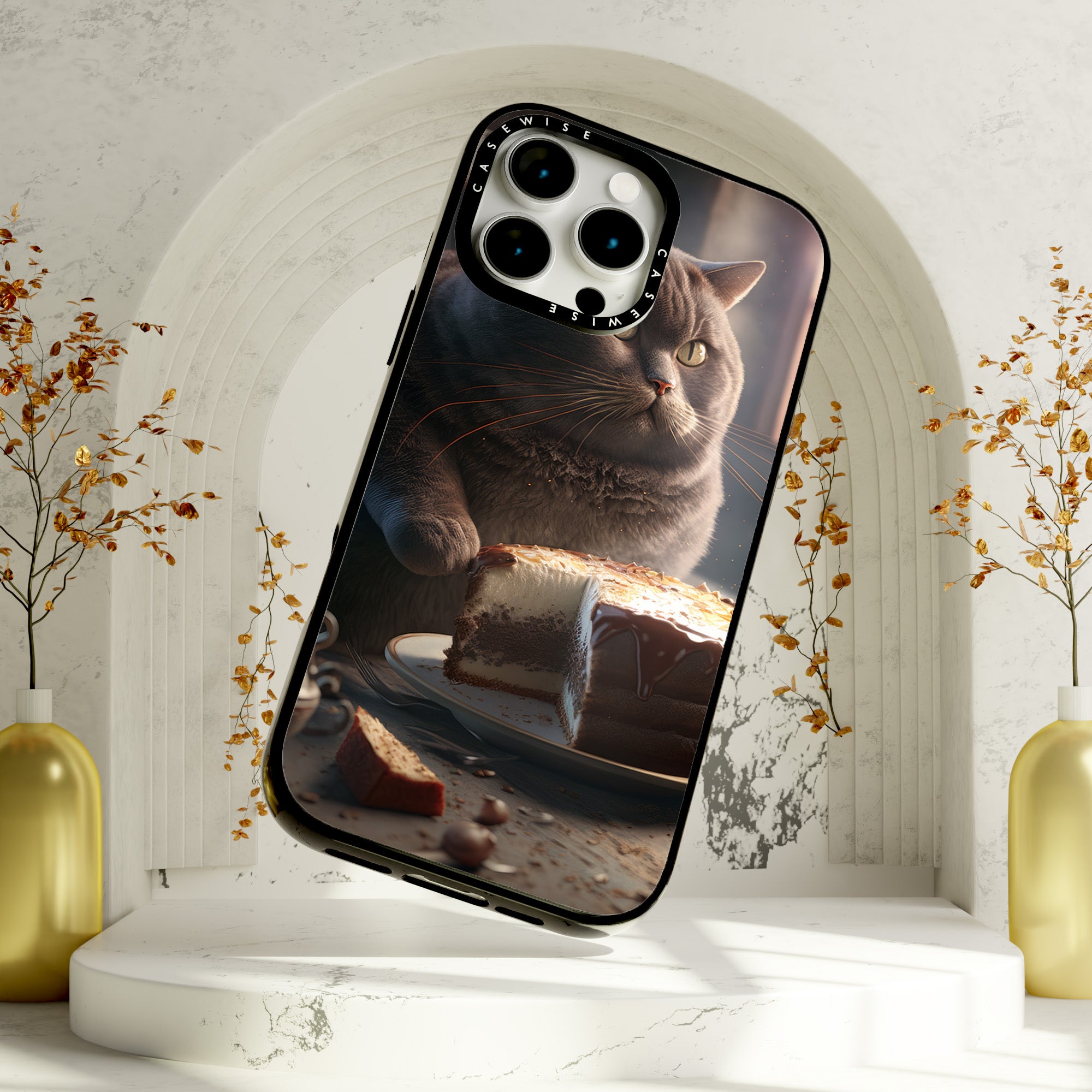 CASEWISE
CASEWISE