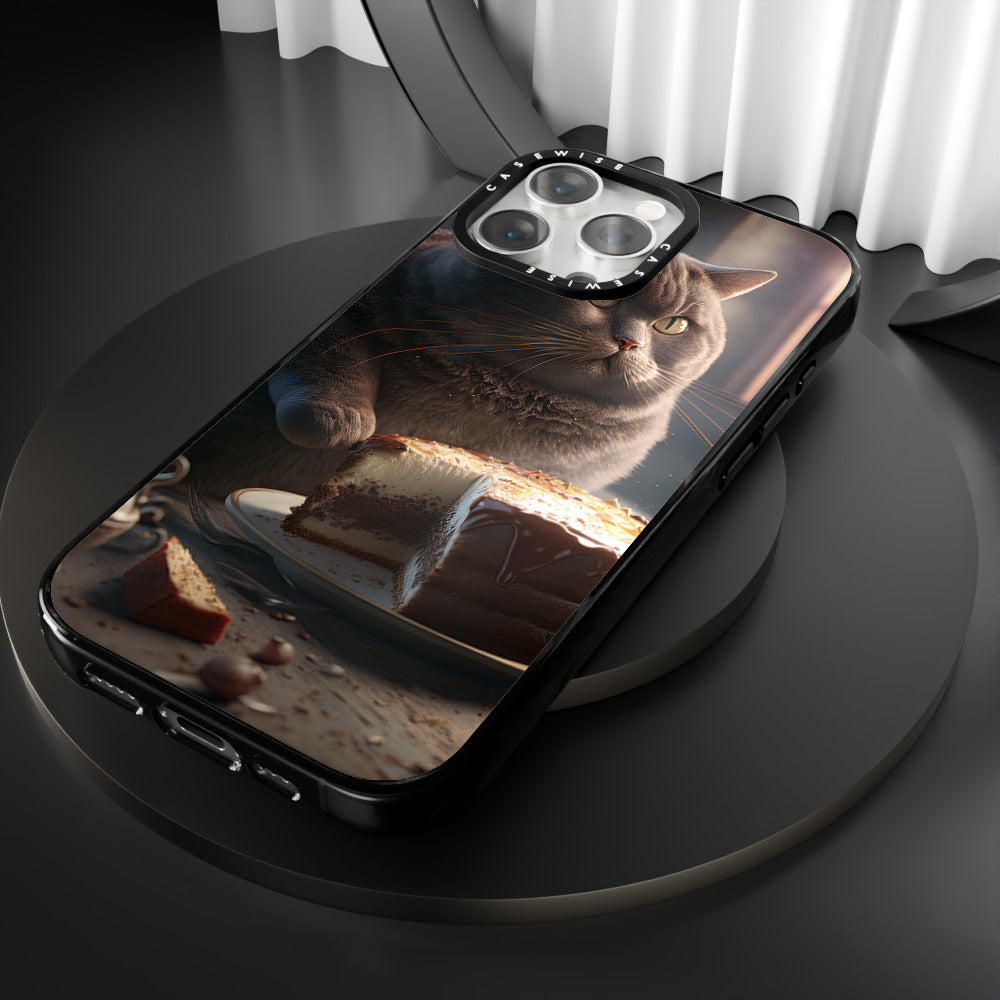 CASEWISE
CASEWISE