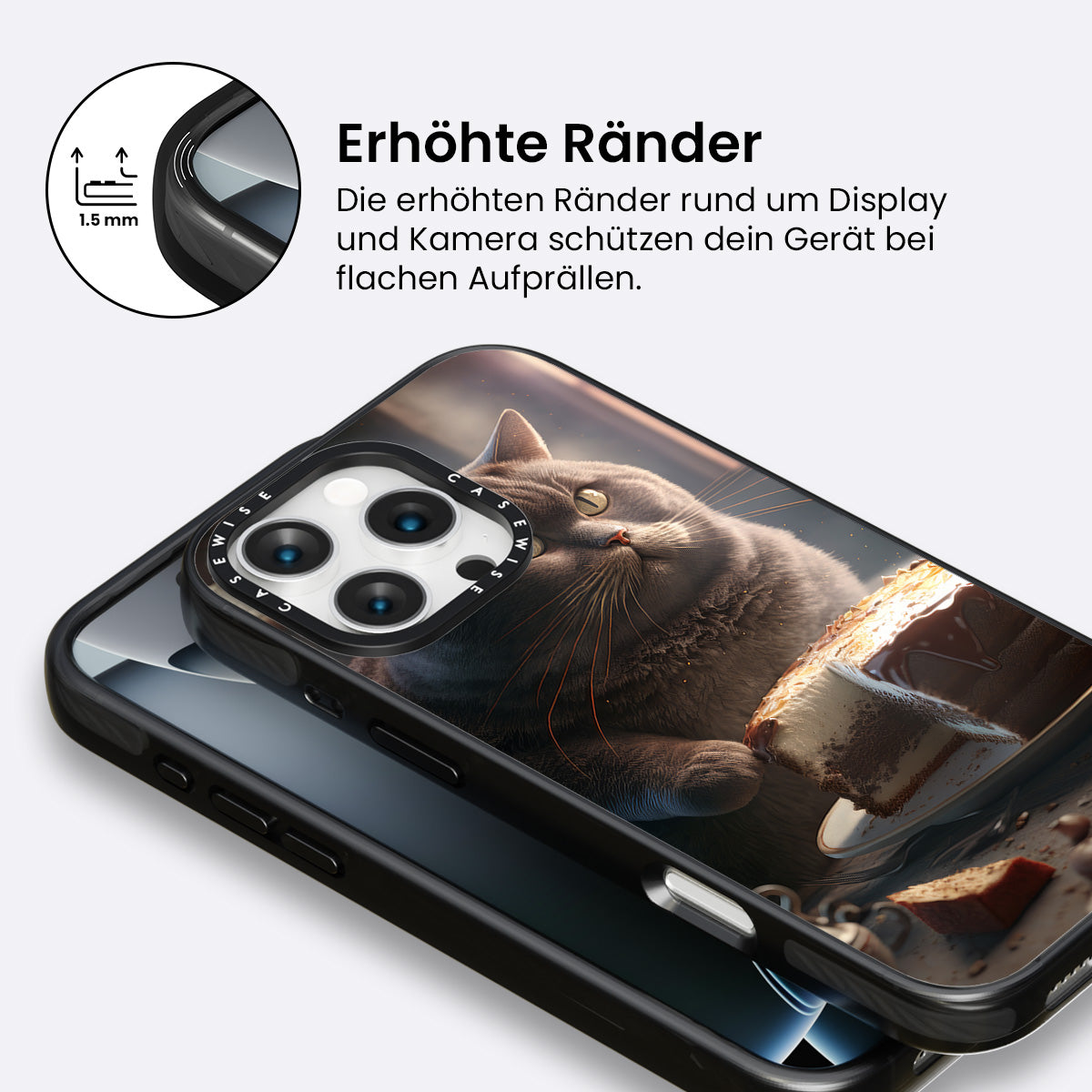 1.5 mm

Erhöhte Ränder

Die erhöhten Ränder rund um Display und Kamera schützen dein Gerät bei flachen Aufprällen.

CASEWISE CASEWISE