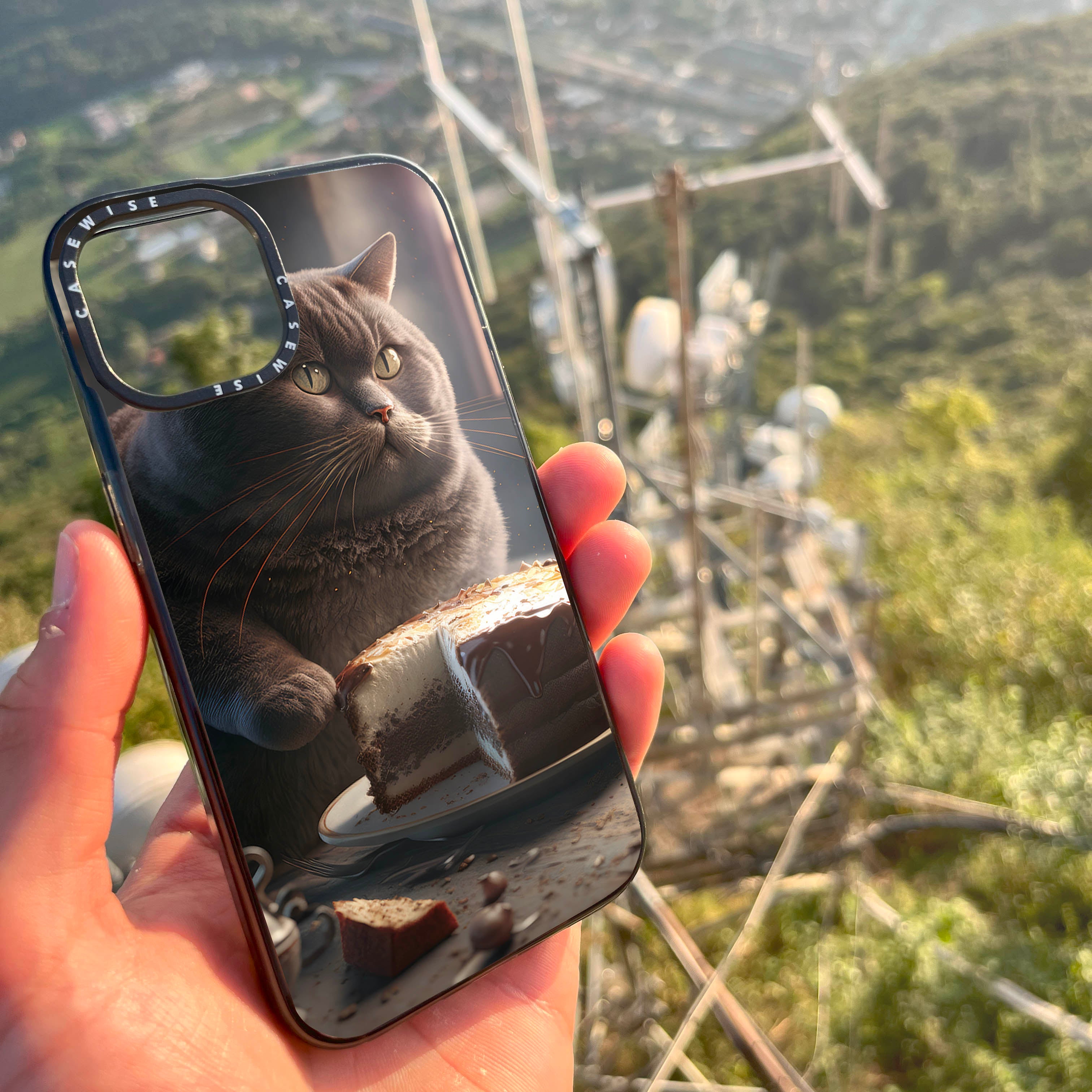 CASEWISE CASEWISE