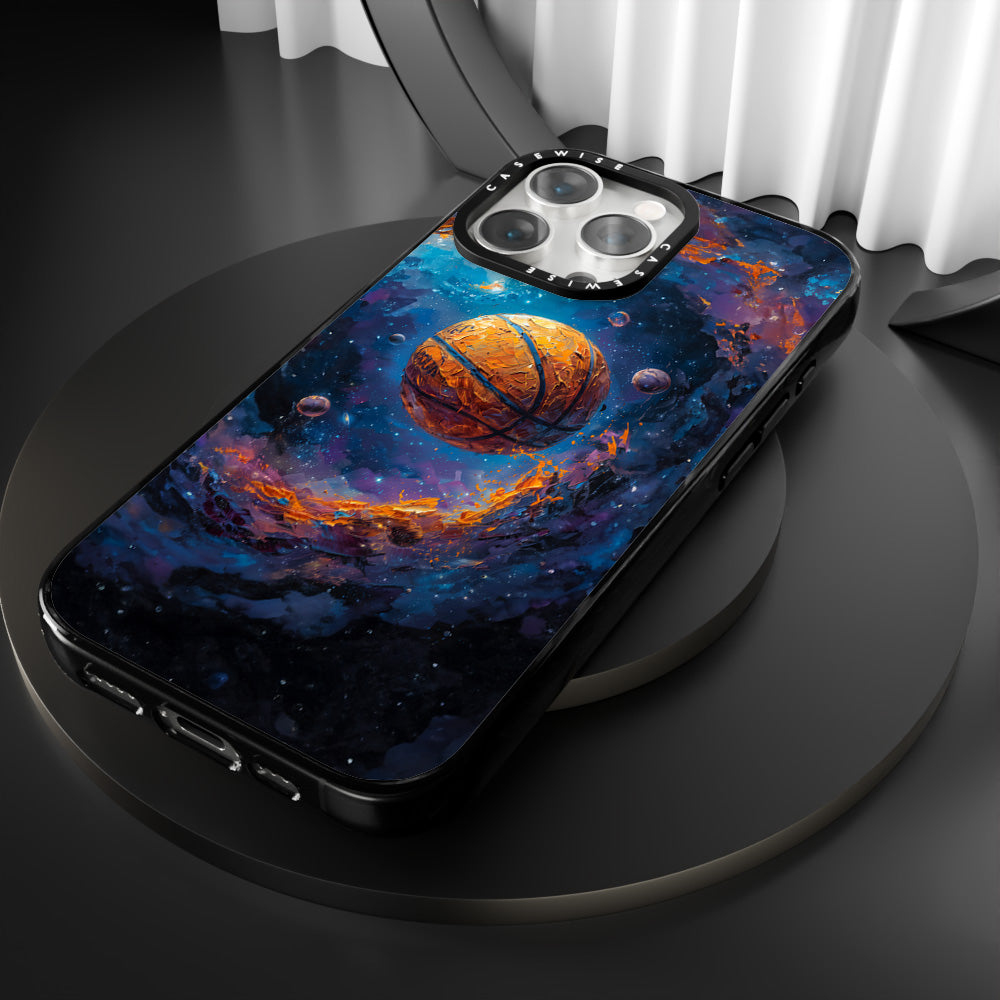 CASEWISE CASEWISE