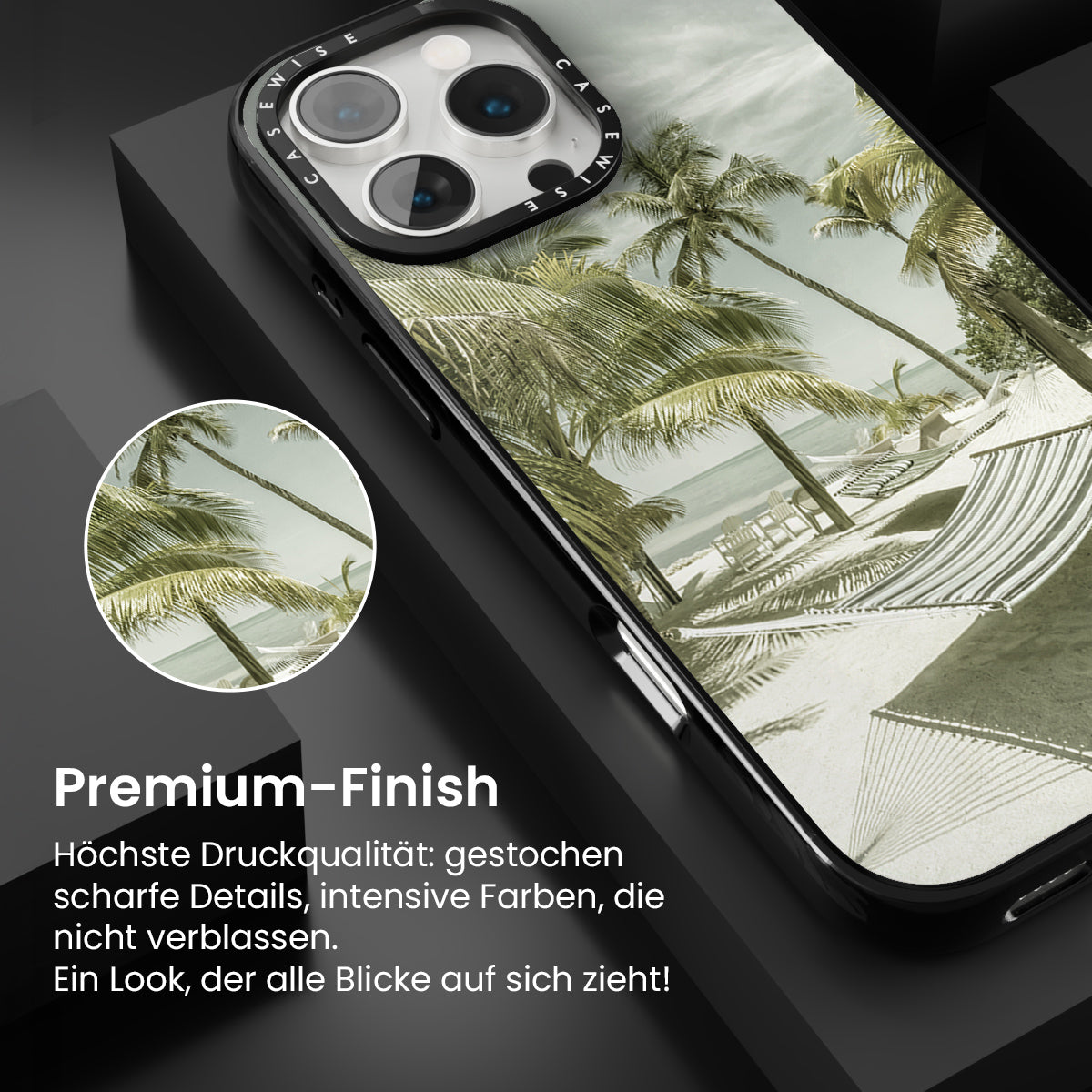 CASEWISE CASEWISE

Premium-Finish

Höchste Druckqualität: gestochen scharfe Details, intensive Farben, die nicht verblassen.
Ein Look, der alle Blicke auf sich zieht!