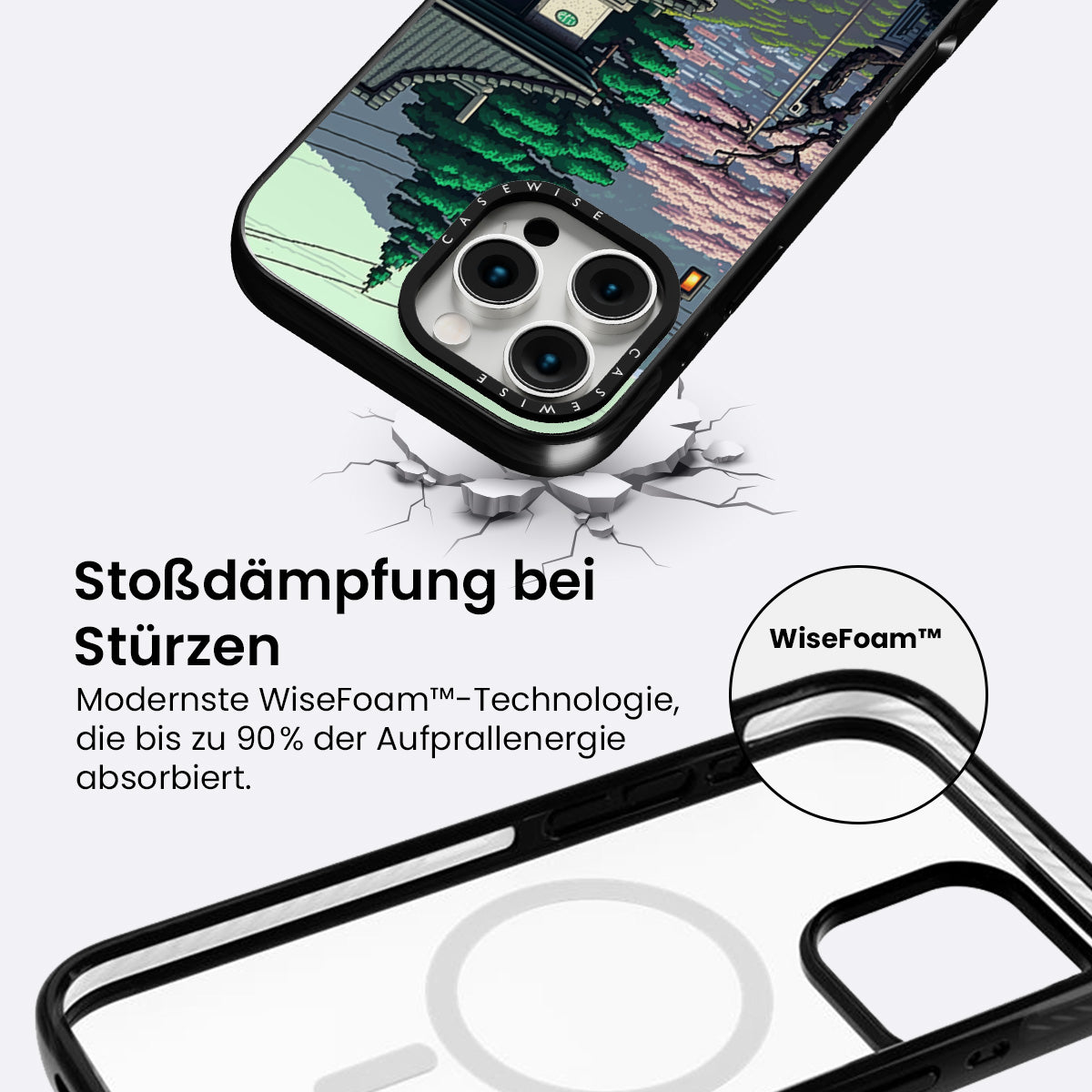 CASEWISE

CASEWISE

Stoßdämpfung bei Stürzen

Modernste WiseFoam™-Technologie, die bis zu 90% der Aufprallenergie absorbiert.

WiseFoam™