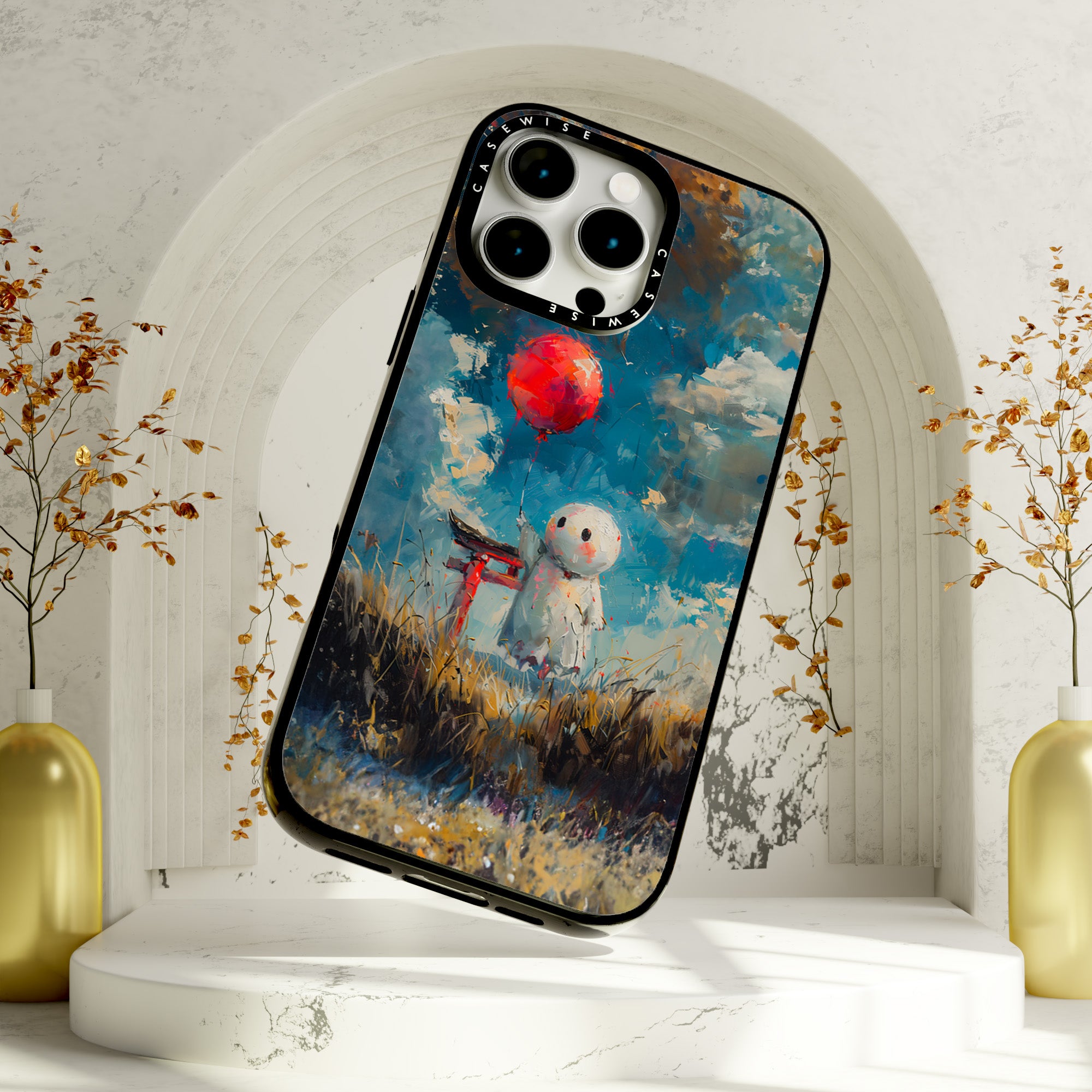 CASEWISE
CASEWISE