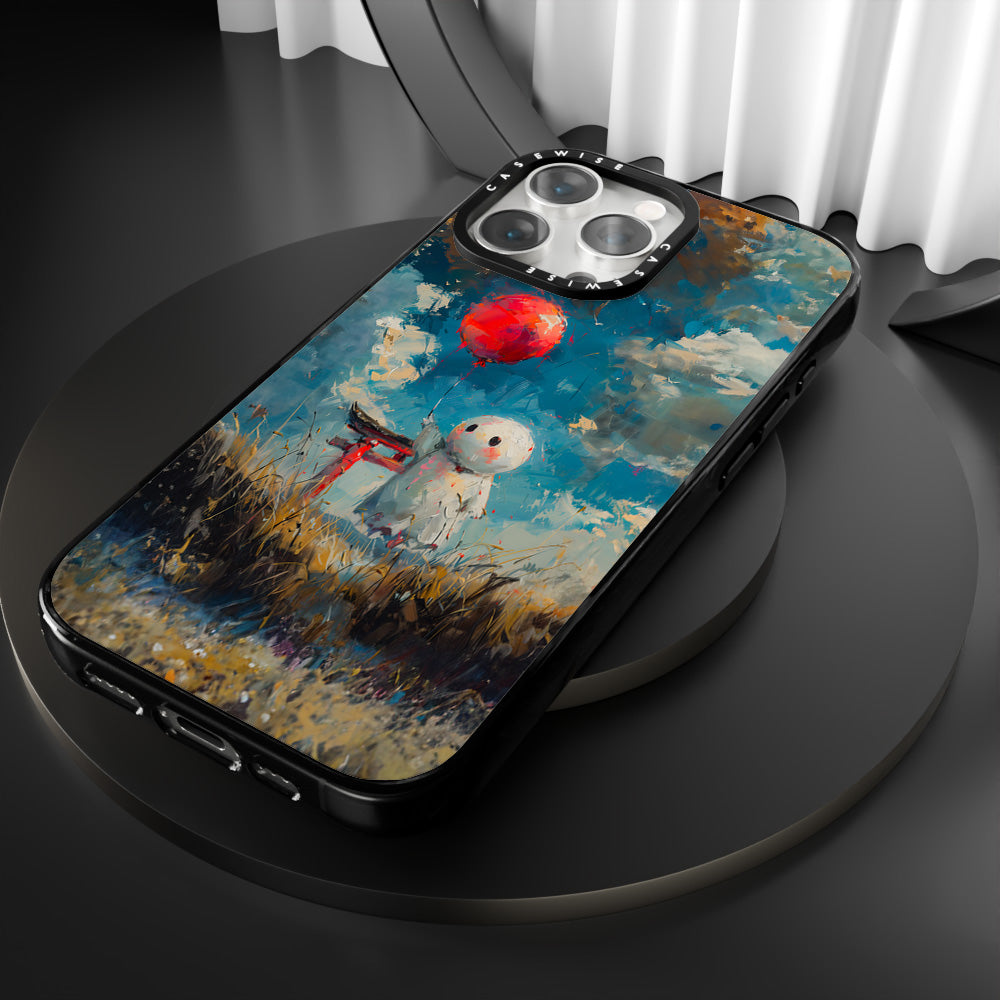 CASEWISE CASEWISE