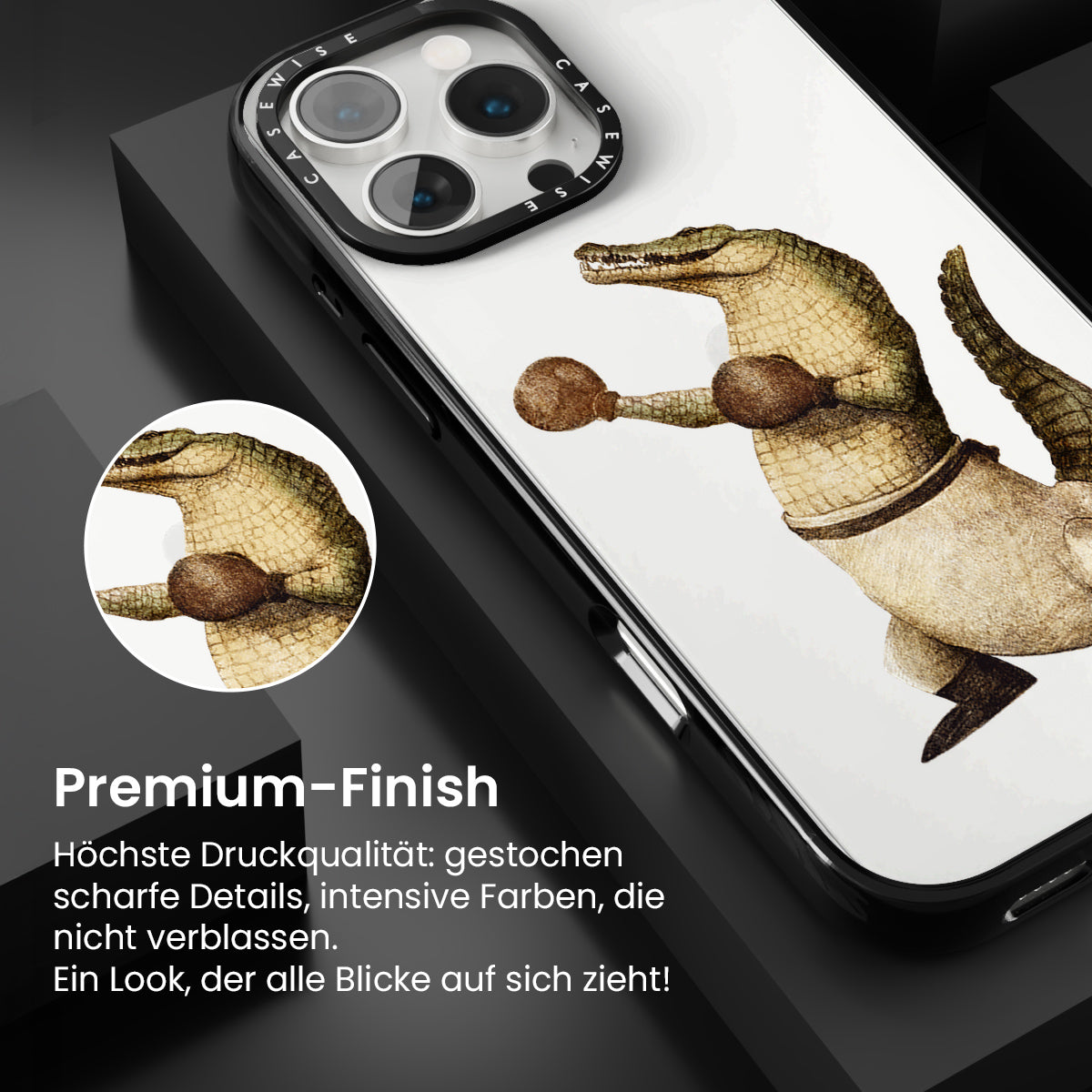 CASEWISE CASEWISE

Premium-Finish

Höchste Druckqualität: gestochen scharfe Details, intensive Farben, die nicht verblassen.
Ein Look, der alle Blicke auf sich zieht!